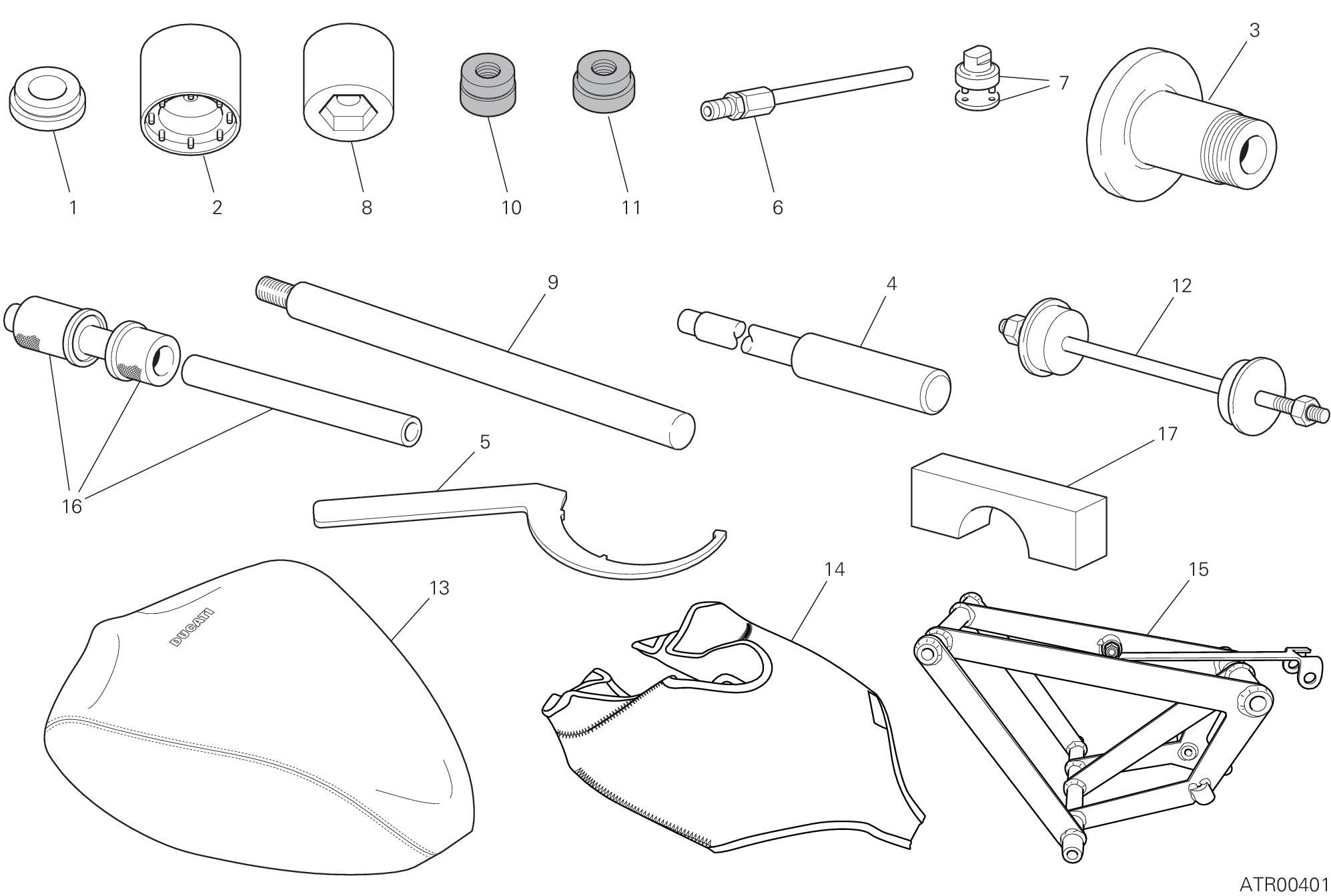 3
7
1
2
8
10
11
6
9
4
12
16
5
17
13
DUCATI
14
15
ATR00401