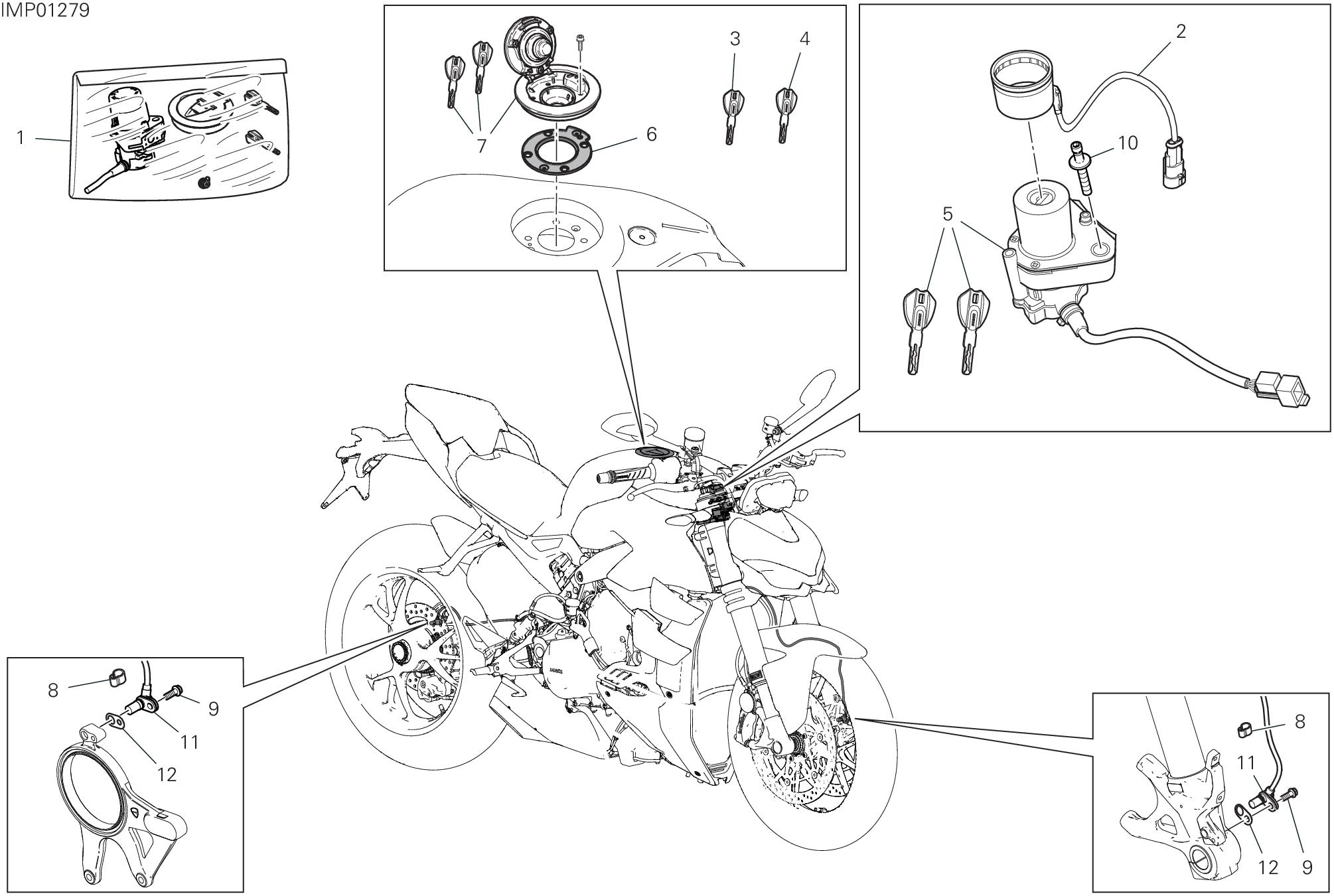 IMP01279

1

7

6

3

4

2

10

5

8

9

11

12

8

11

12

9