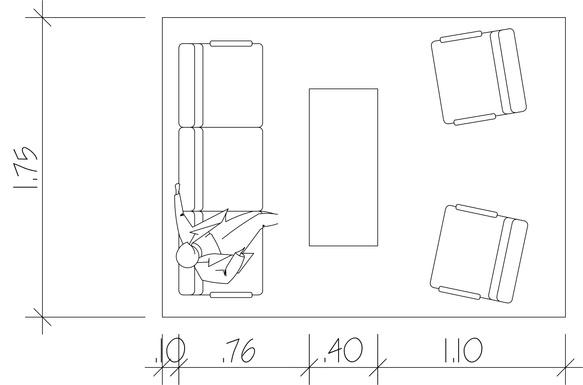 1.75

.10 .76 .40 1.10