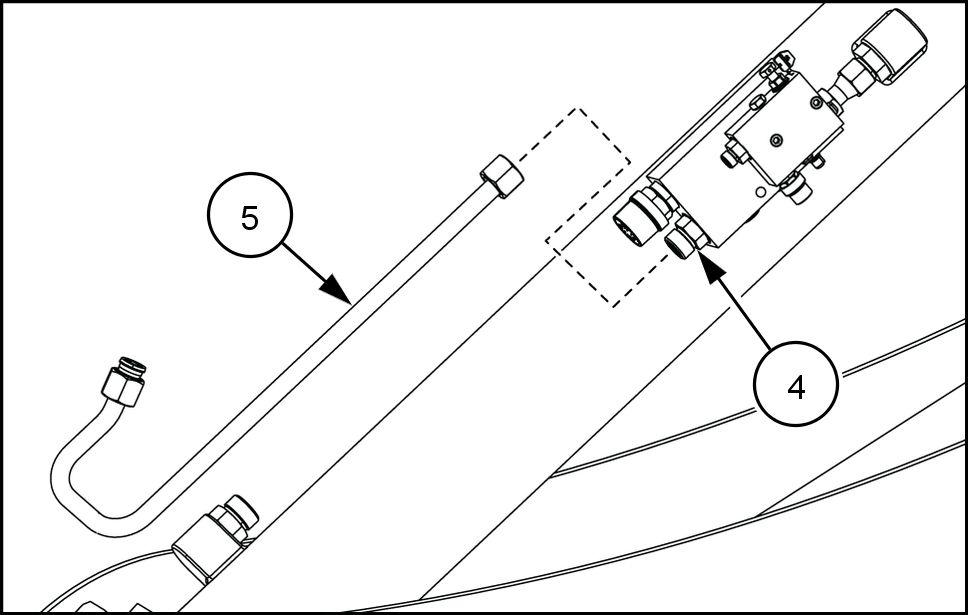 5

4