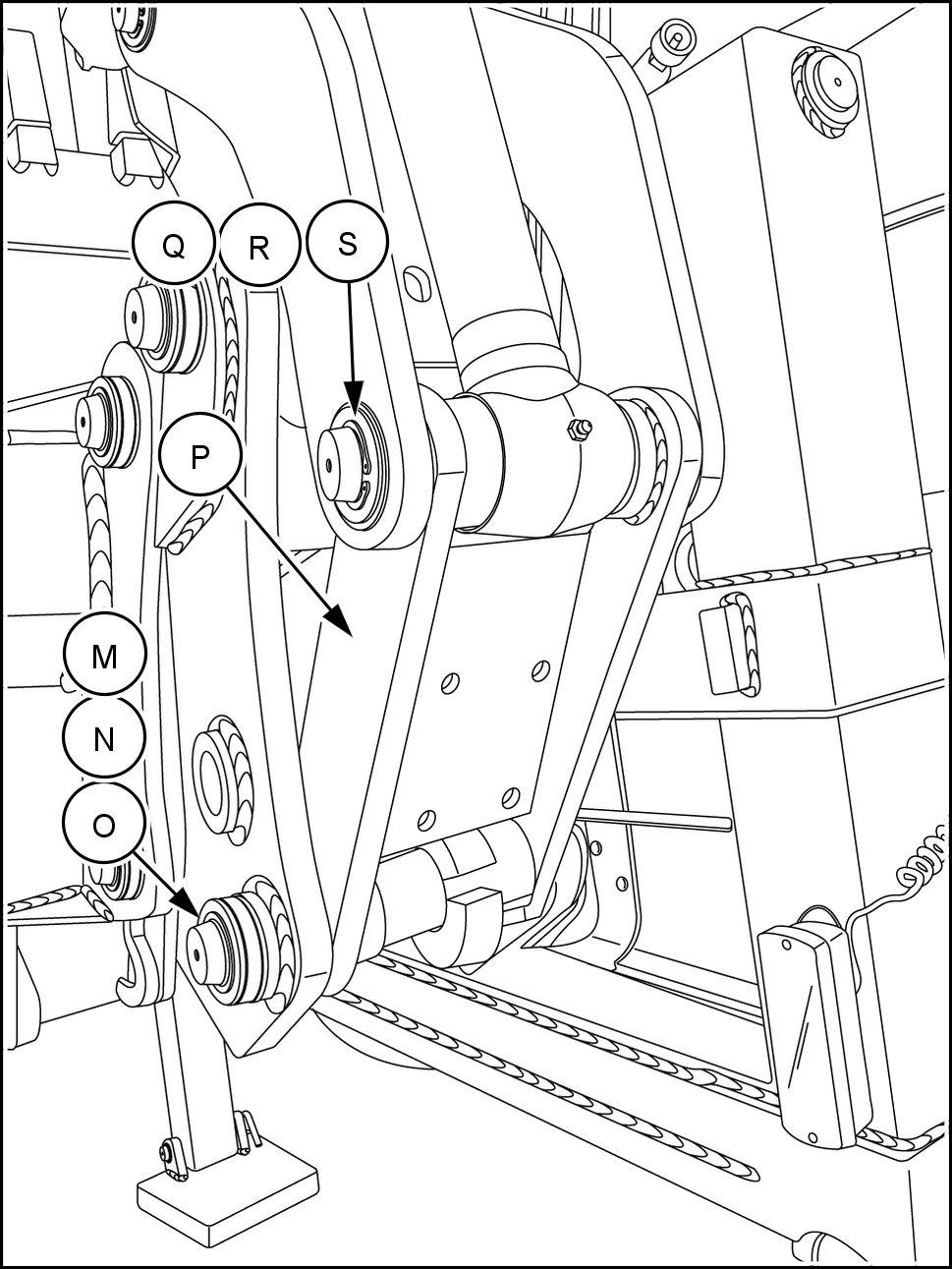 Q R S
P
M
N
O