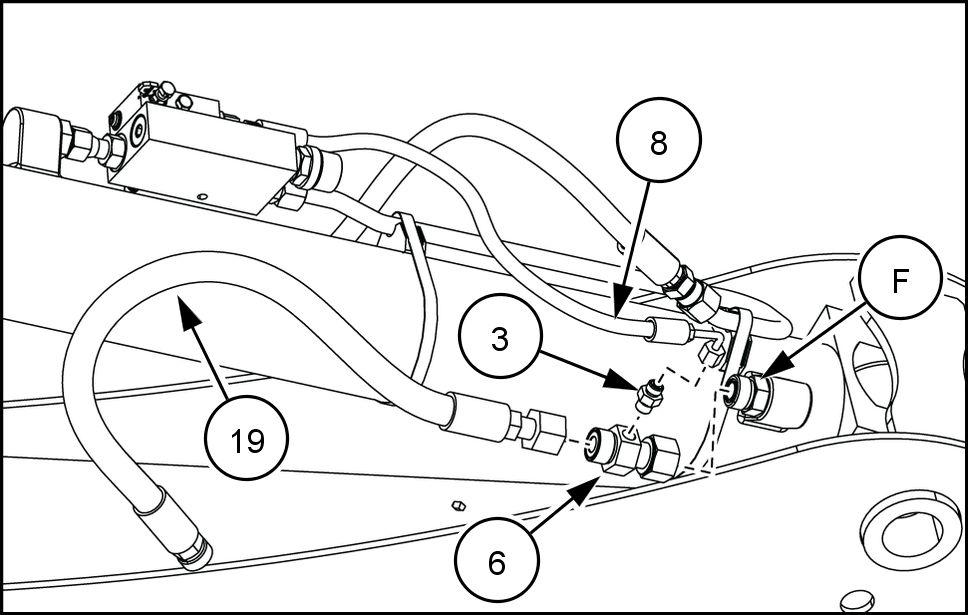 8
F
3
19
6