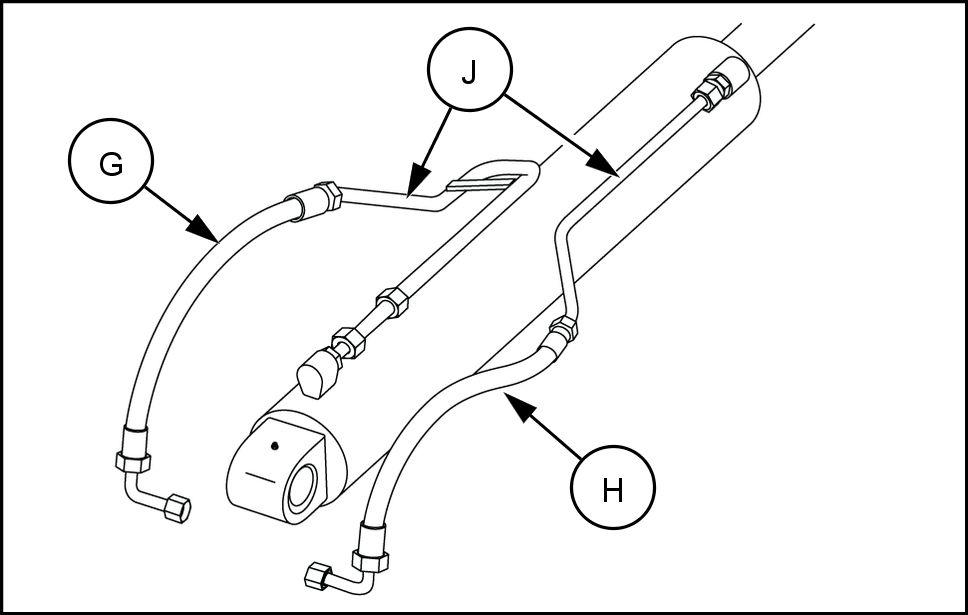 J
G
H