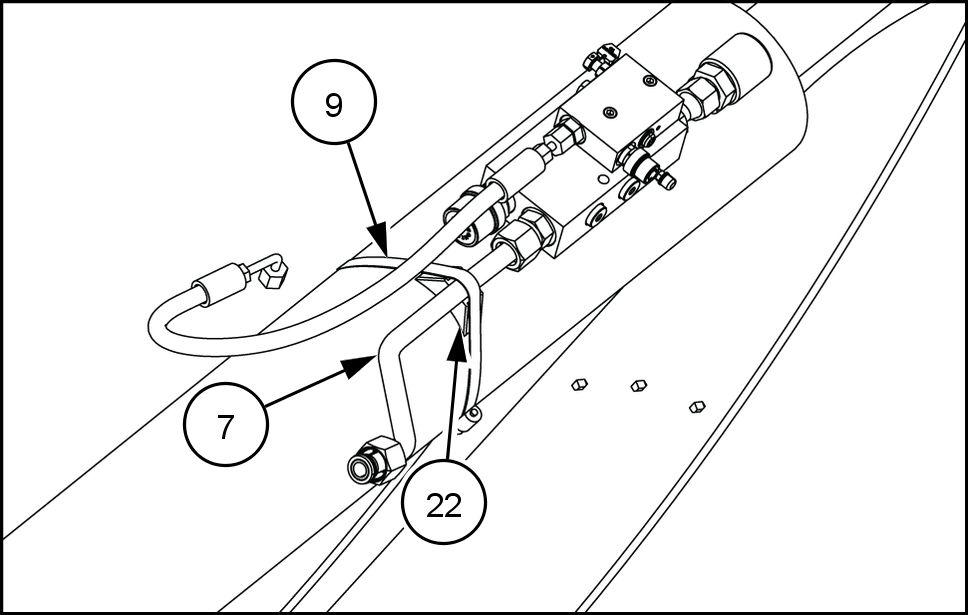 9
7
22