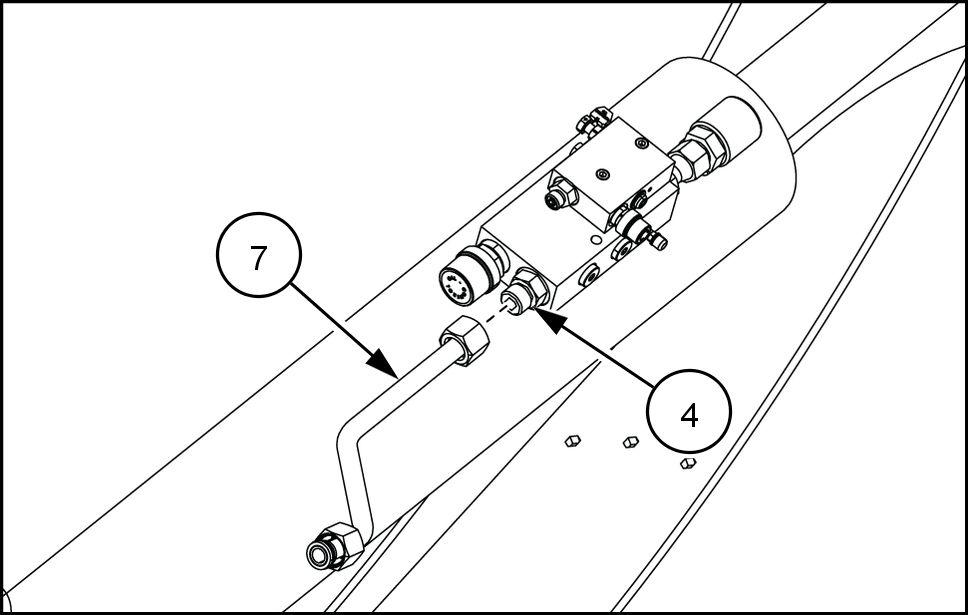 7

4