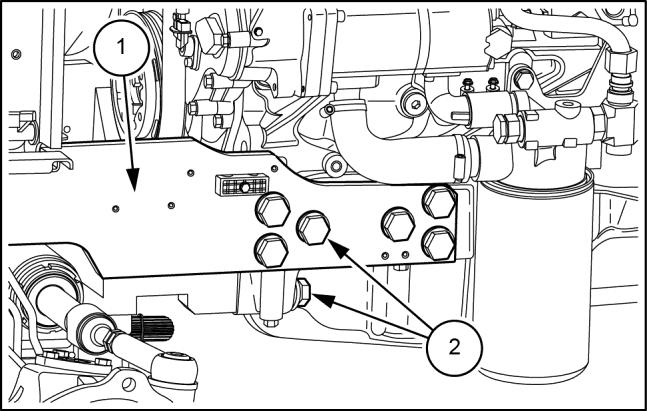 1

2