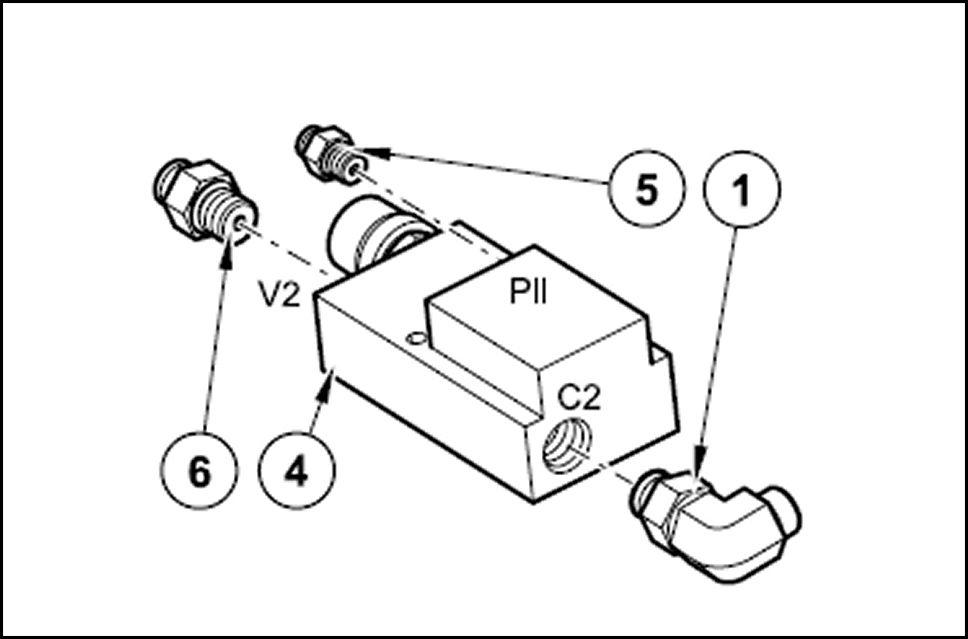 5
1
V2
PII
C2
6
4