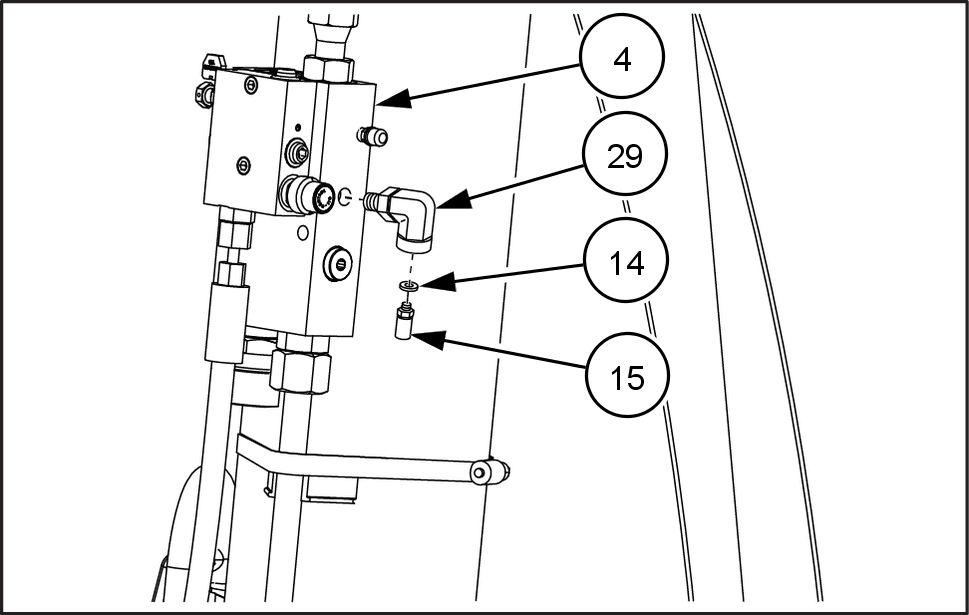 4
29
14
15