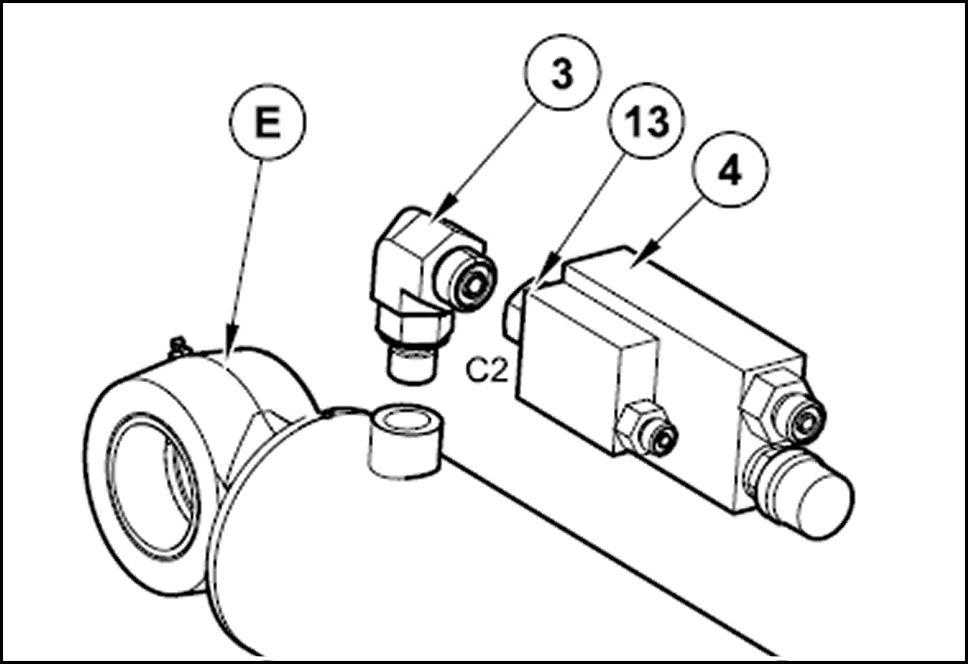 E

3

13

4

C2