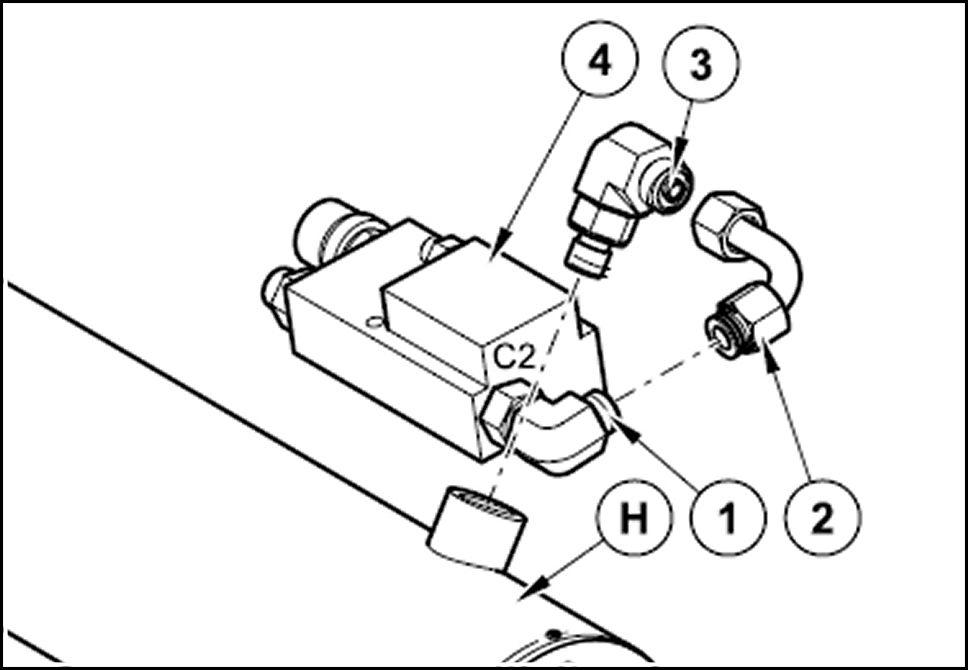 4
3
C2
H
1
2