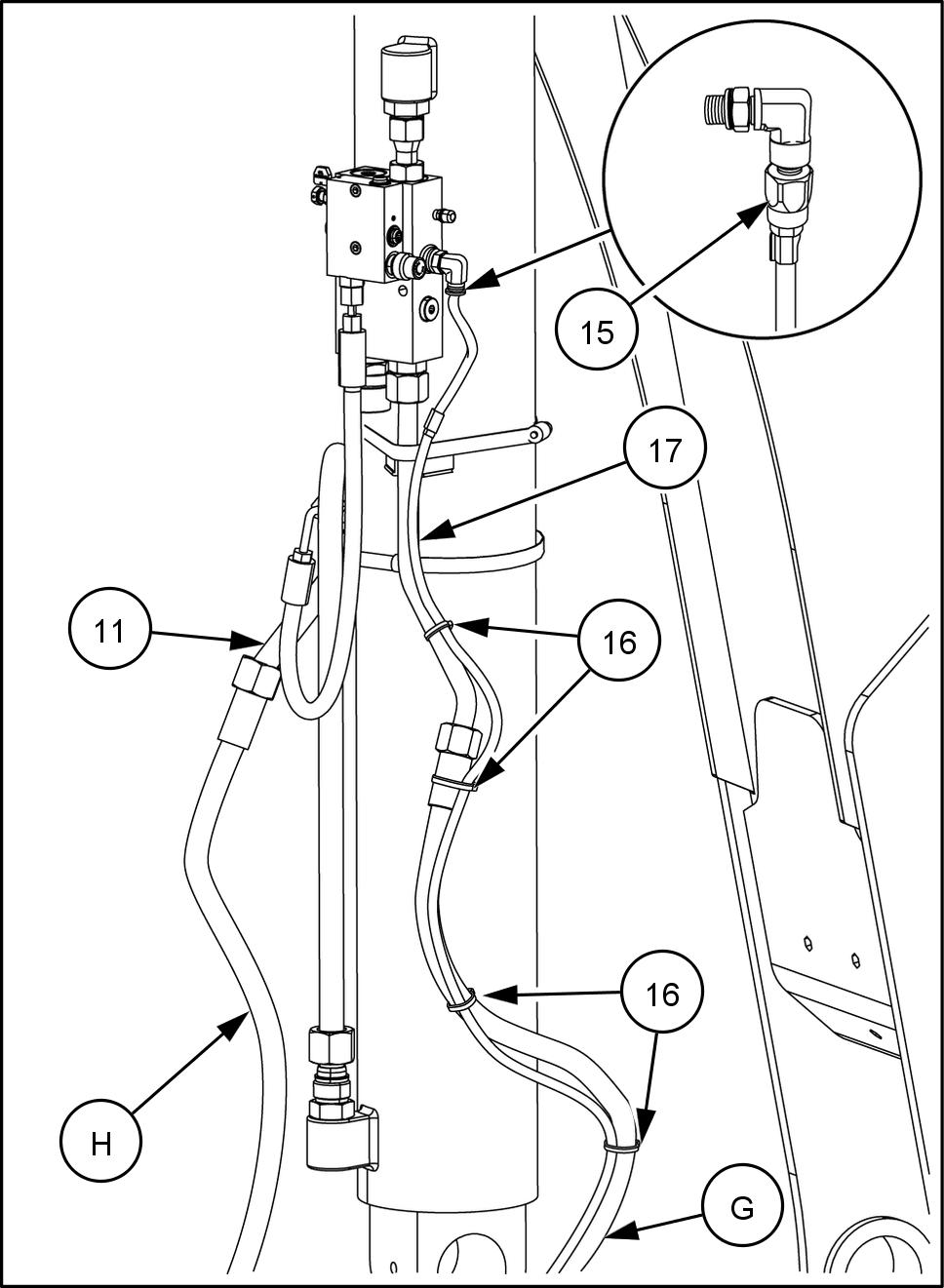 15

17

11

16

16

H

G