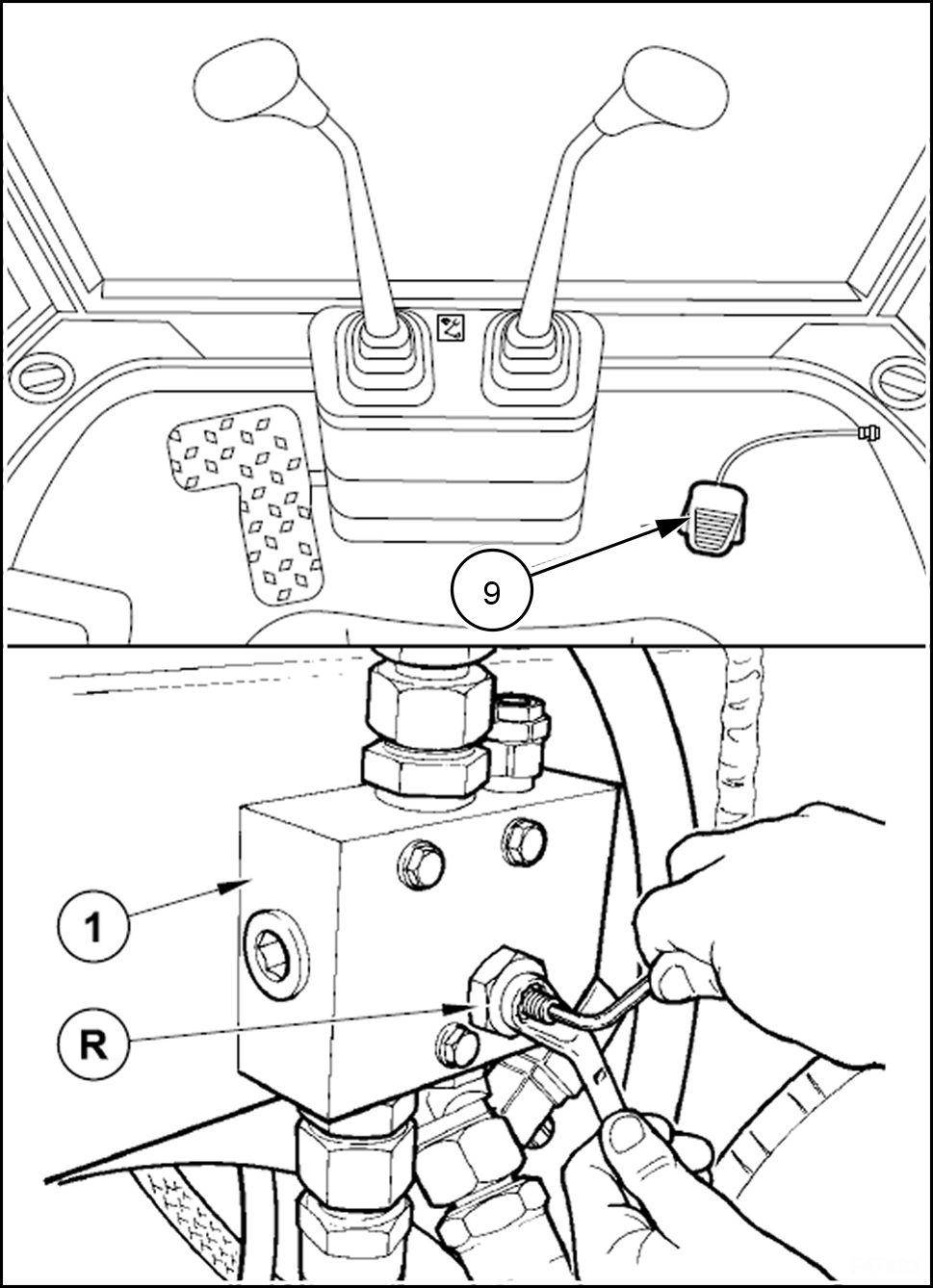 9

1

R