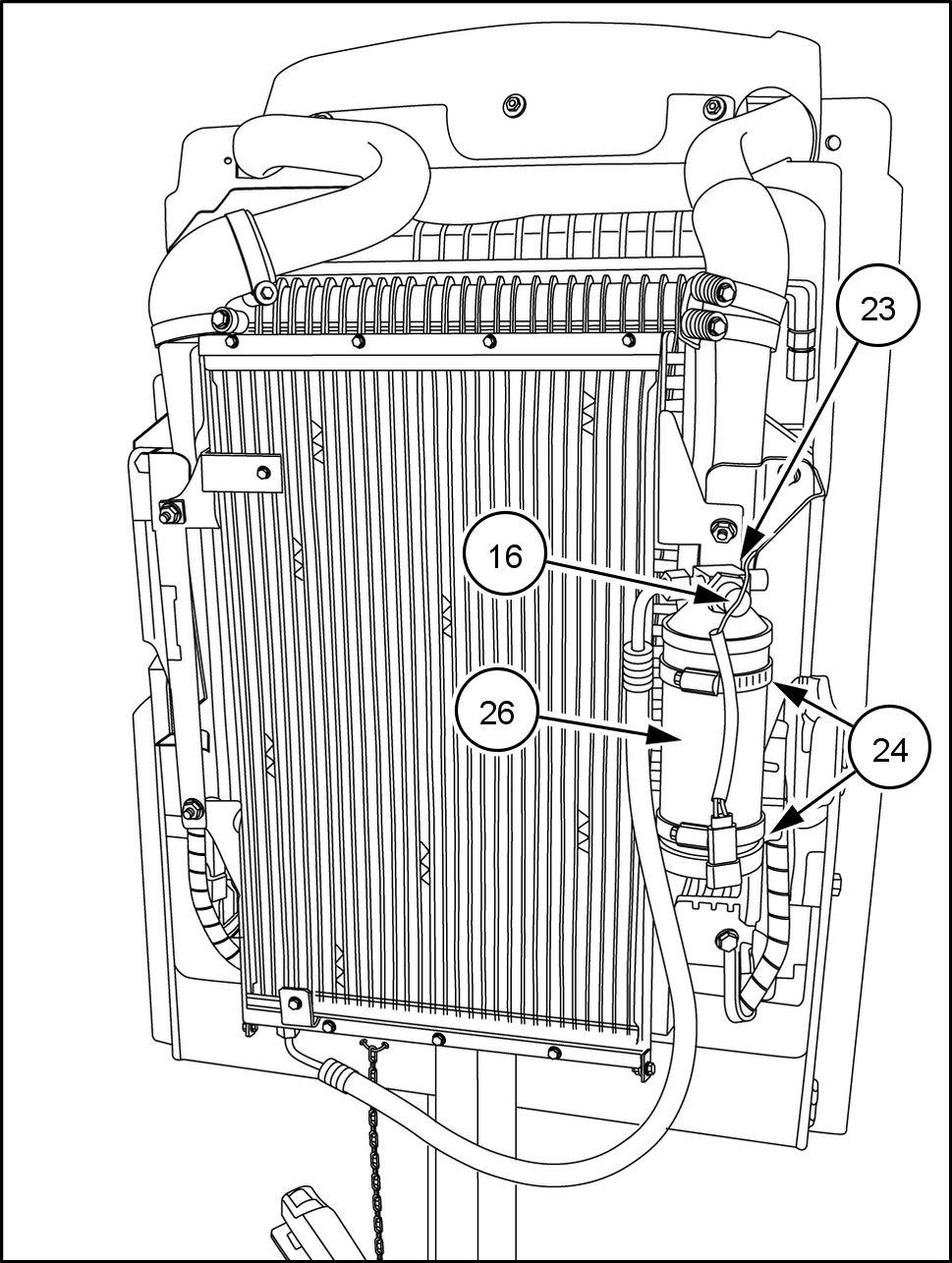 23
16
26
24