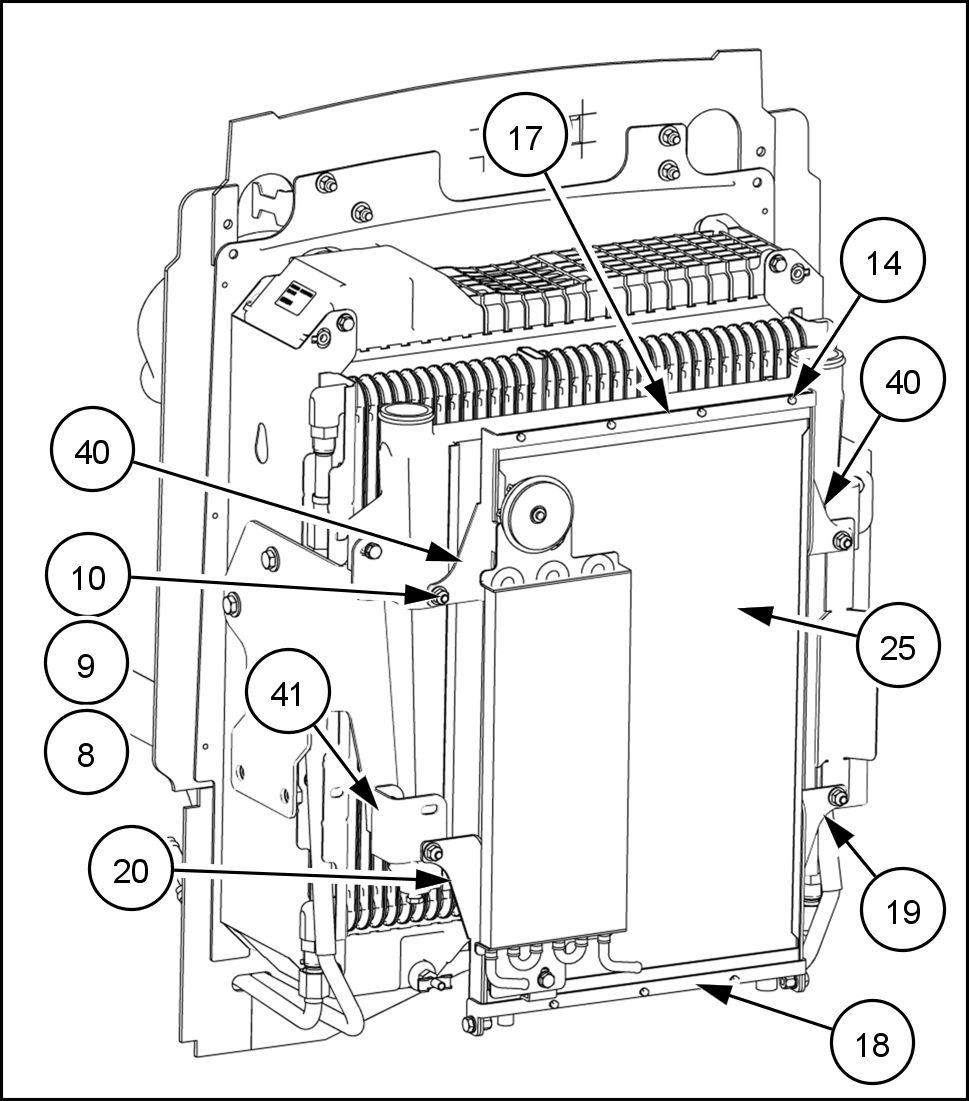 17
14
40
40
10
25
9
41
8
20
19
18