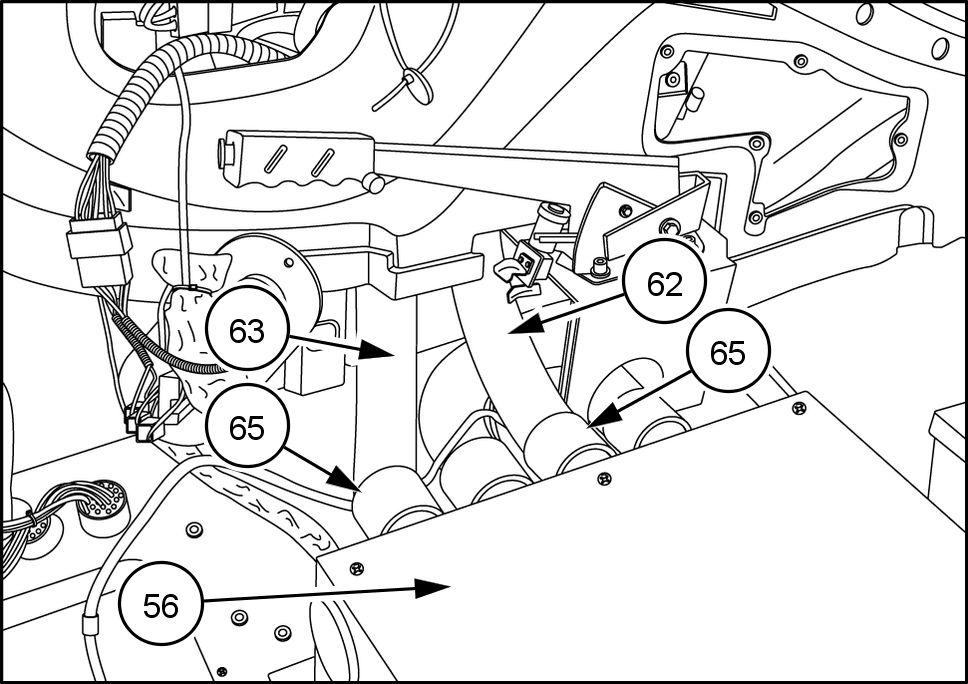 62
63
65
65
56