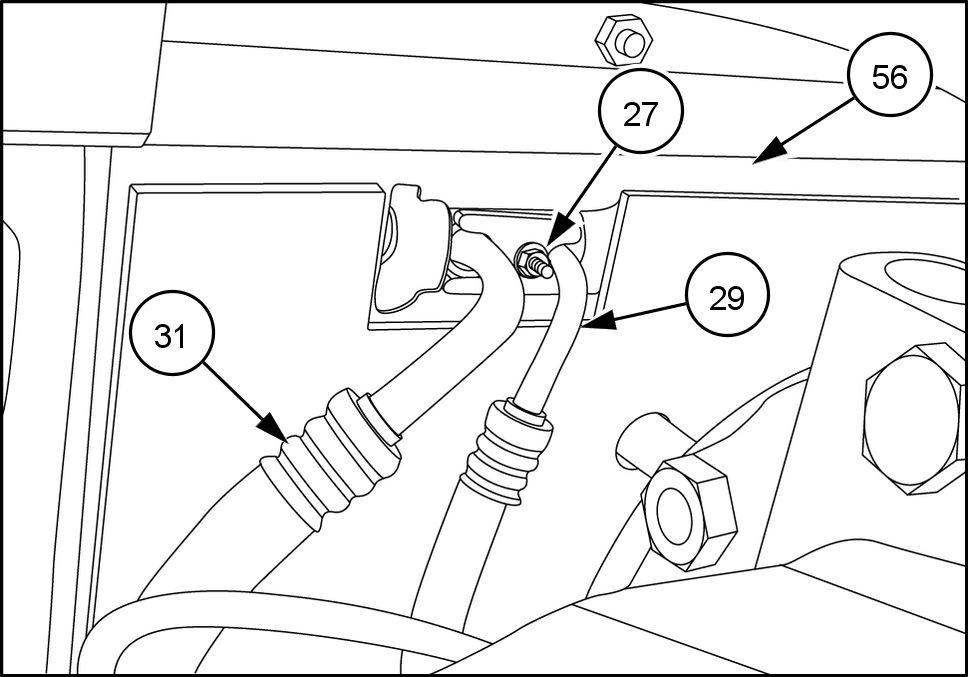 56
27
29
31