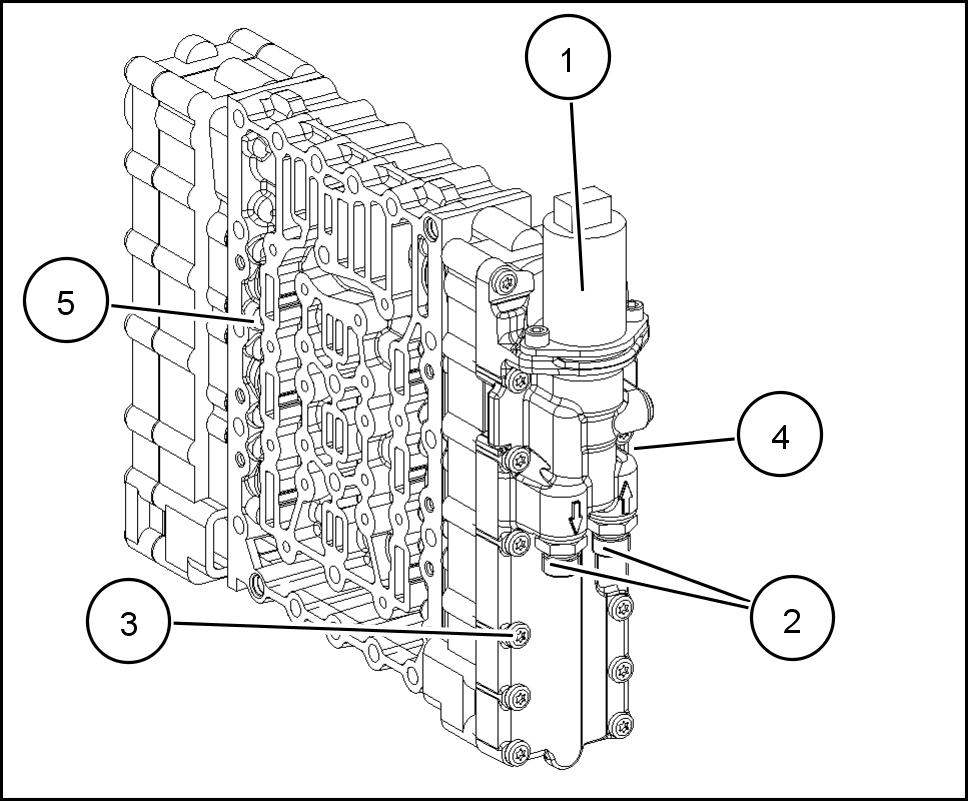 1

5

4

3

2