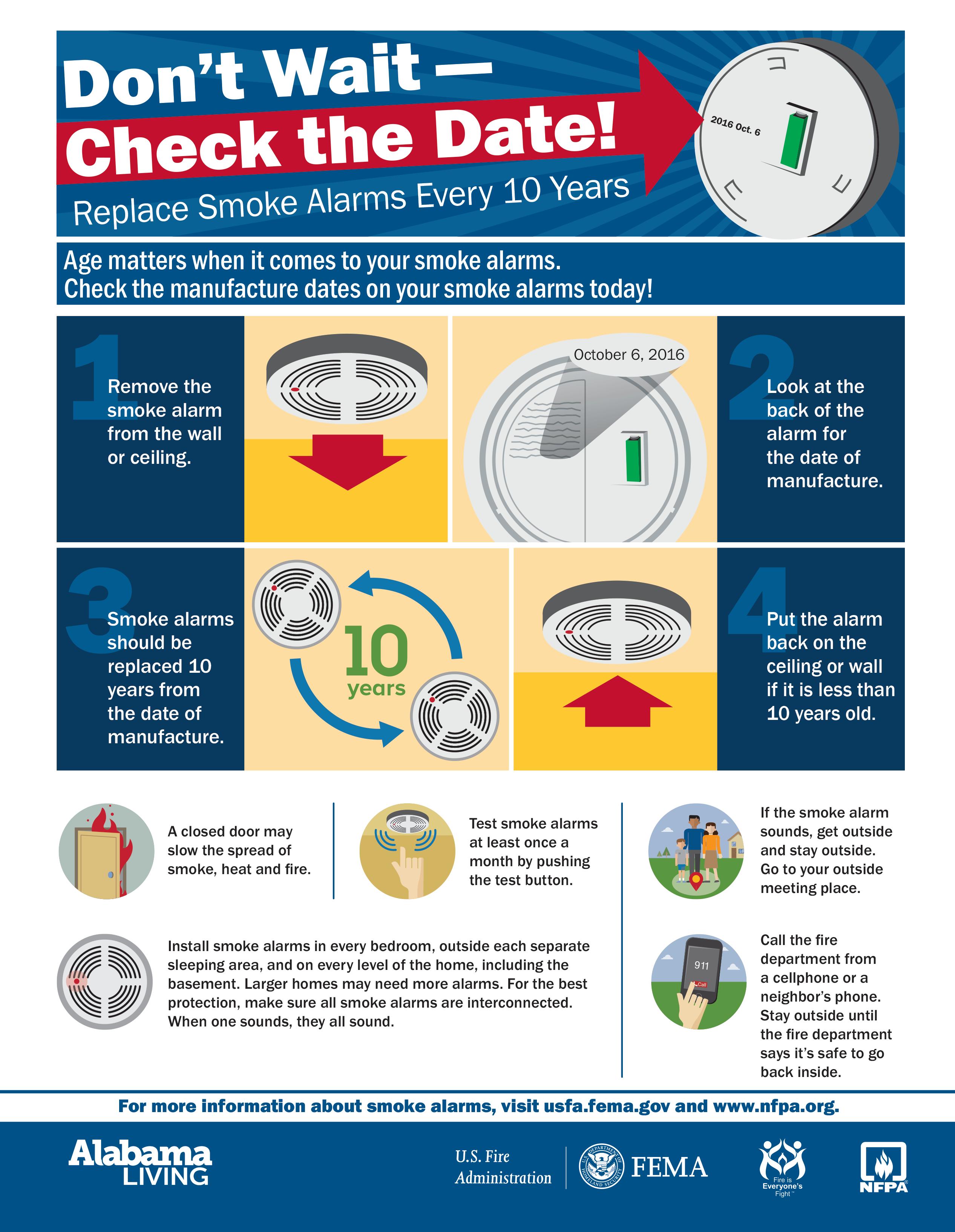 Don't Wait — Check the Date!

Replace Smoke Alarms Every 10 Years

2016 Oct. 6

Age matters when it comes to your smoke alarms.
Check the manufacture dates on your smoke alarms today!

1 Remove the smoke alarm from the wall or ceiling.

October 6, 2016

2 Look at the back of the alarm for the date of manufacture.

3 Smoke alarms should be replaced 10 years from the date of manufacture.

10 years

4 Put the alarm back on the ceiling or wall if it is less than 10 years old.

A closed door may slow the spread of smoke, heat and fire.

Test smoke alarms at least once a month by pushing the test button.

If the smoke alarm sounds, get outside and stay outside. Go to your outside meeting place.

Install smoke alarms in every bedroom, outside each separate sleeping area, and on every level of the home, including the basement. Larger homes may need more alarms. For the best protection, make sure all smoke alarms are interconnected. When one sounds, they all sound.

911

Call

Call the fire department from a cellphone or a neighbor's phone. Stay outside until the fire department says it's safe to go back inside.

For more information about smoke alarms, visit usfa.fema.gov and www.nfpa.org.

Alabama LIVING

U.S. Fire Administration

U.S. DEPARTMENT OF HOMELAND SECURITY

FEMA

Fire is Everyone's Fight™

NFPA