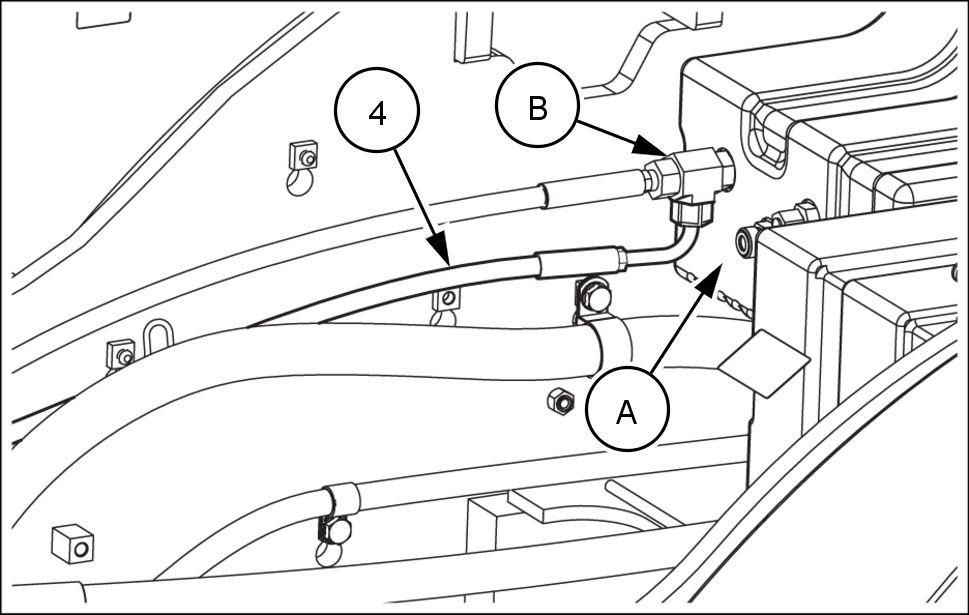 4
B
A