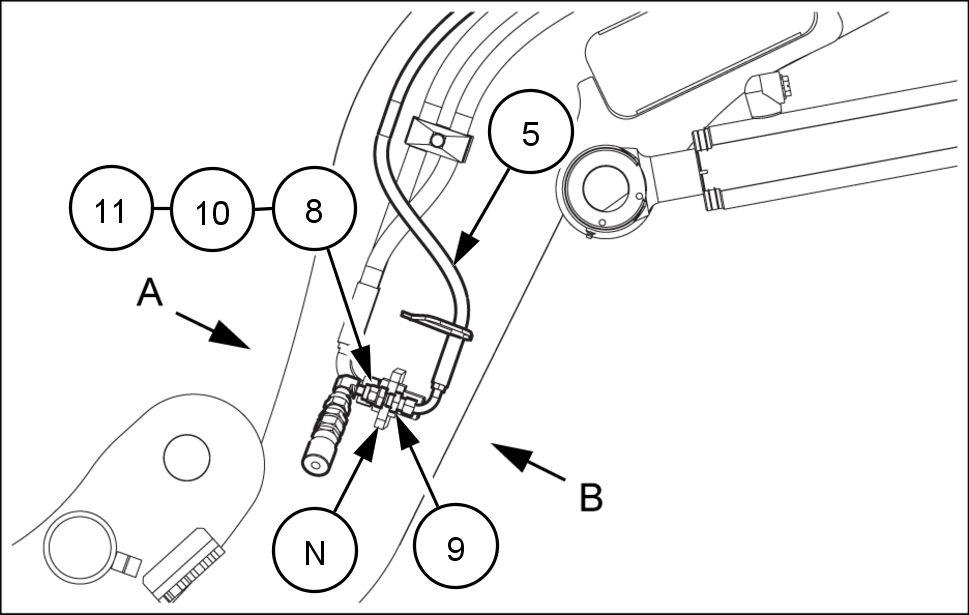 5
11
10
8
A
B
N
9