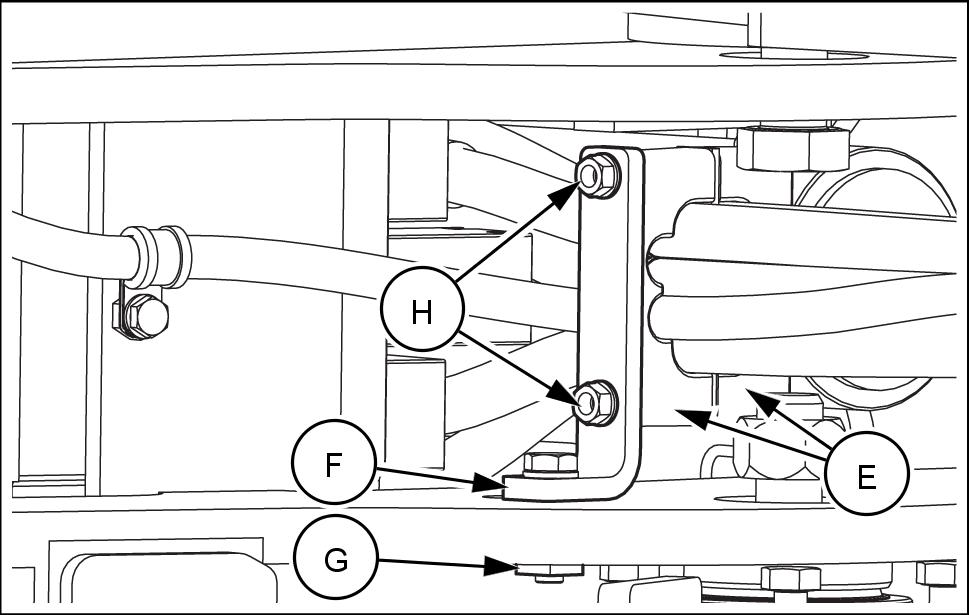 H
F
E
G