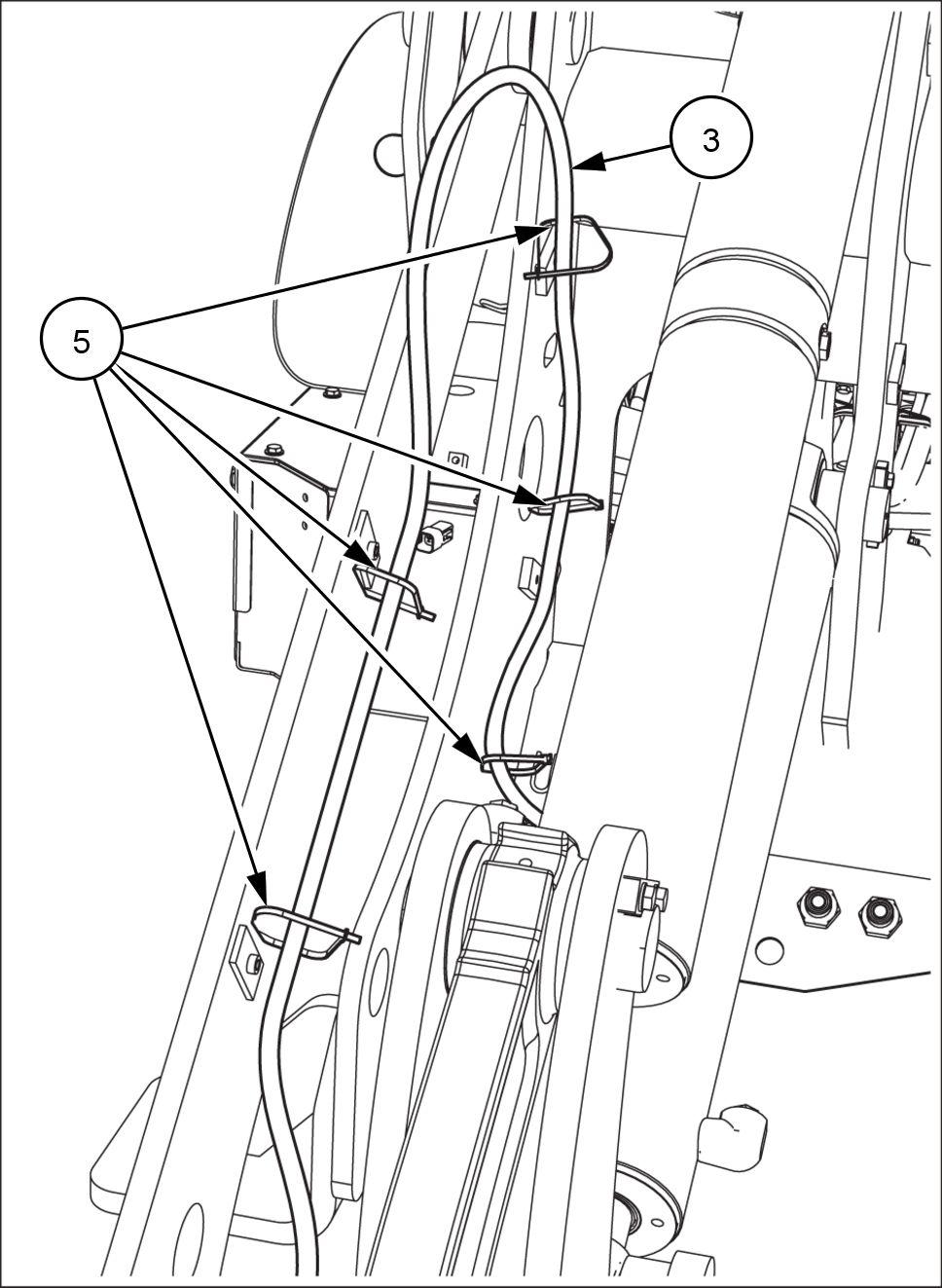 3

5