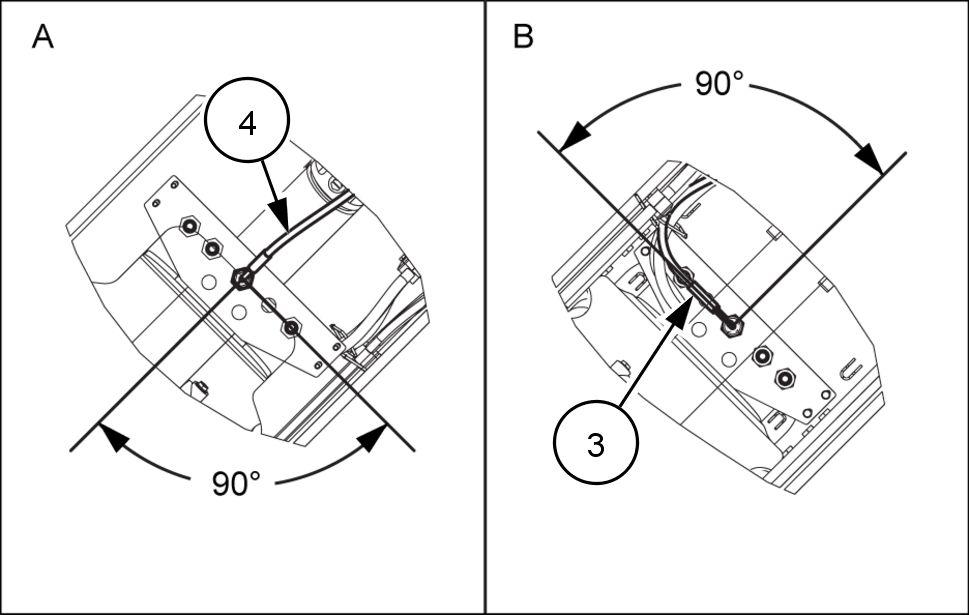 A

4

90°

B

90°

3