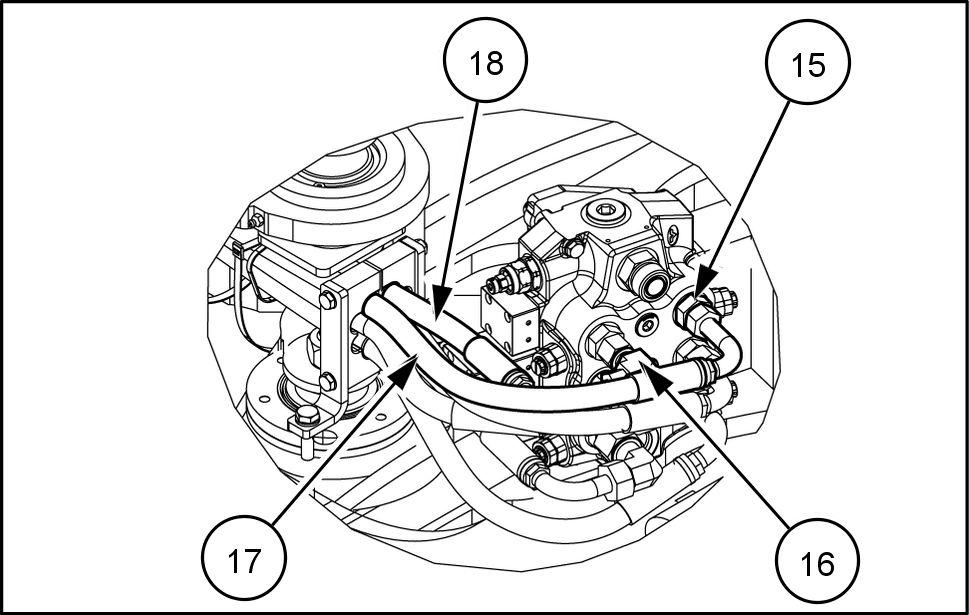 18
15
17
16