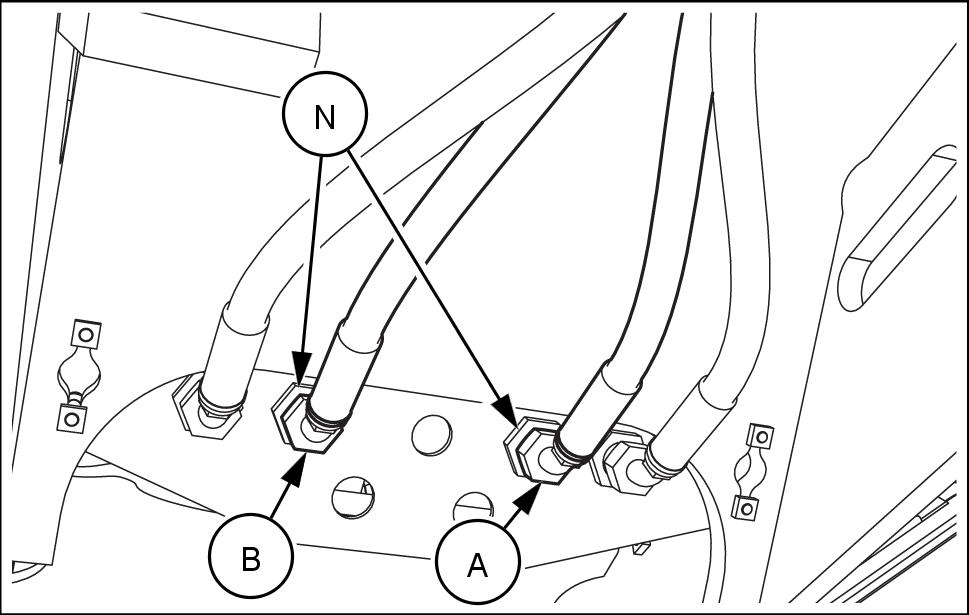 N

B

A