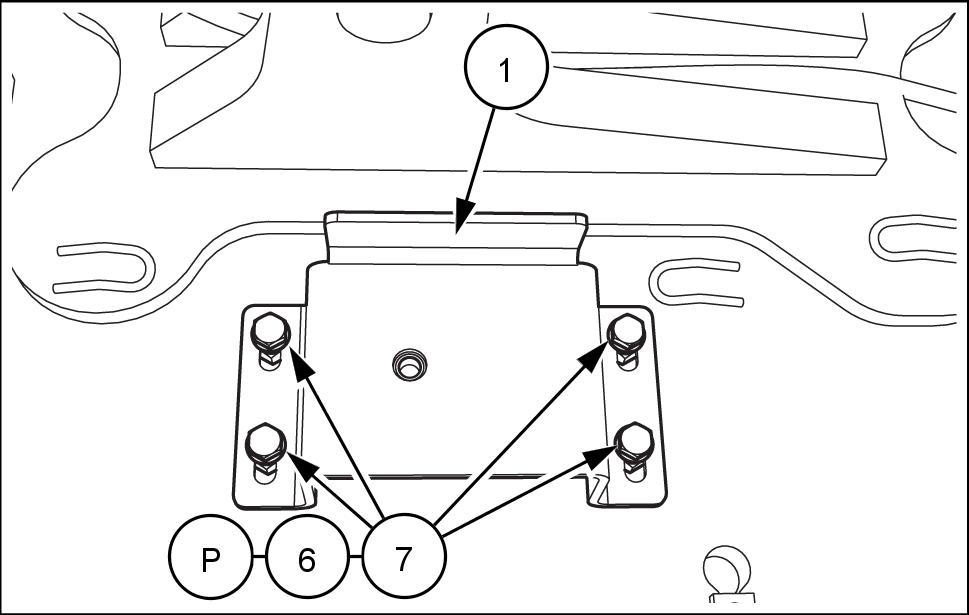 1

P 6 7