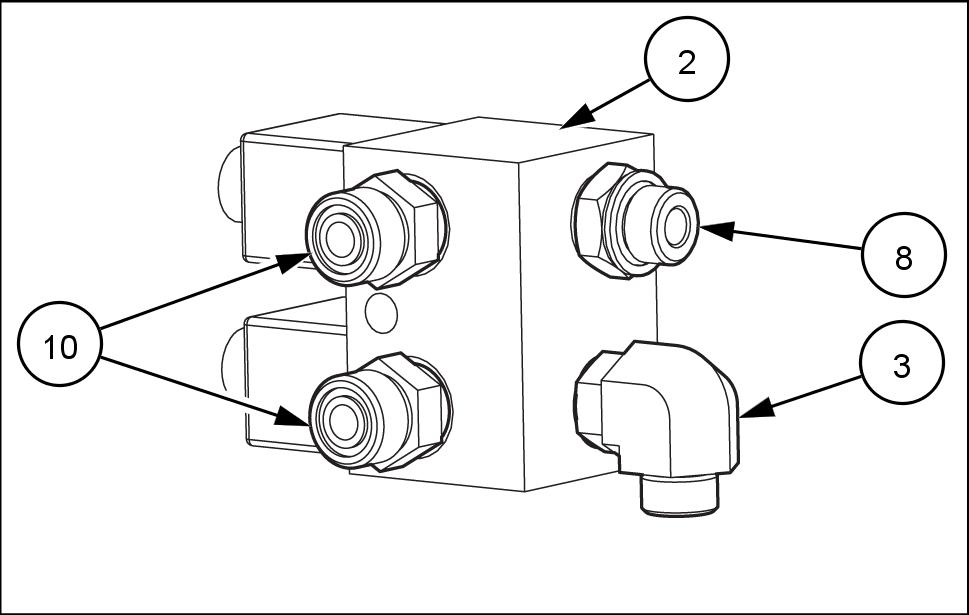 2

8

10

3