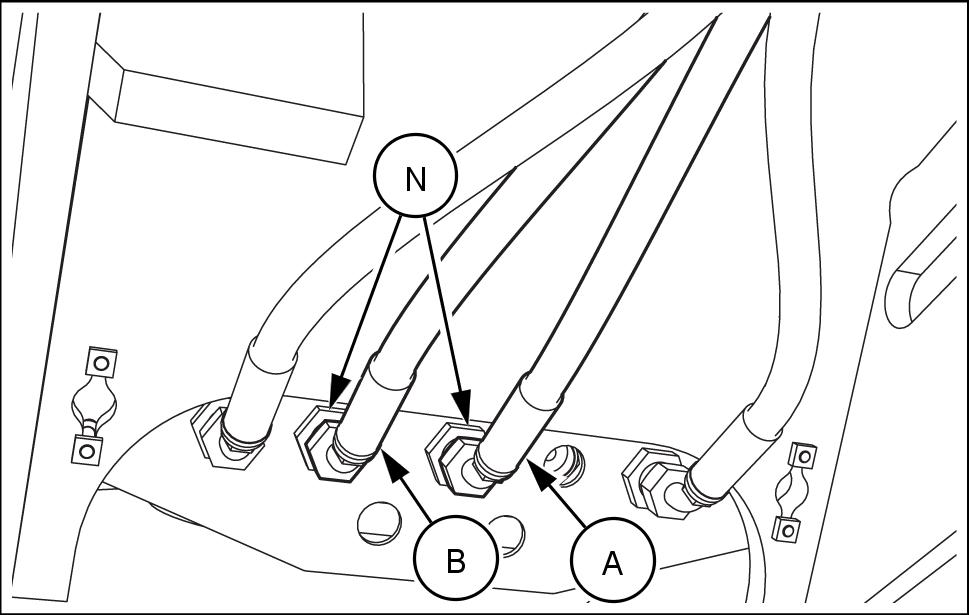 N

B

A