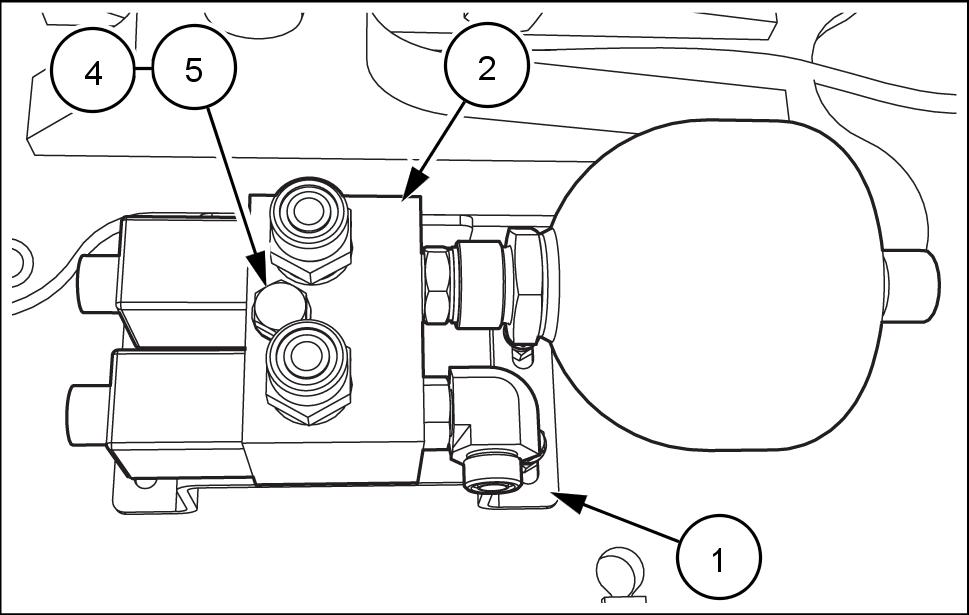 4
5
2
1