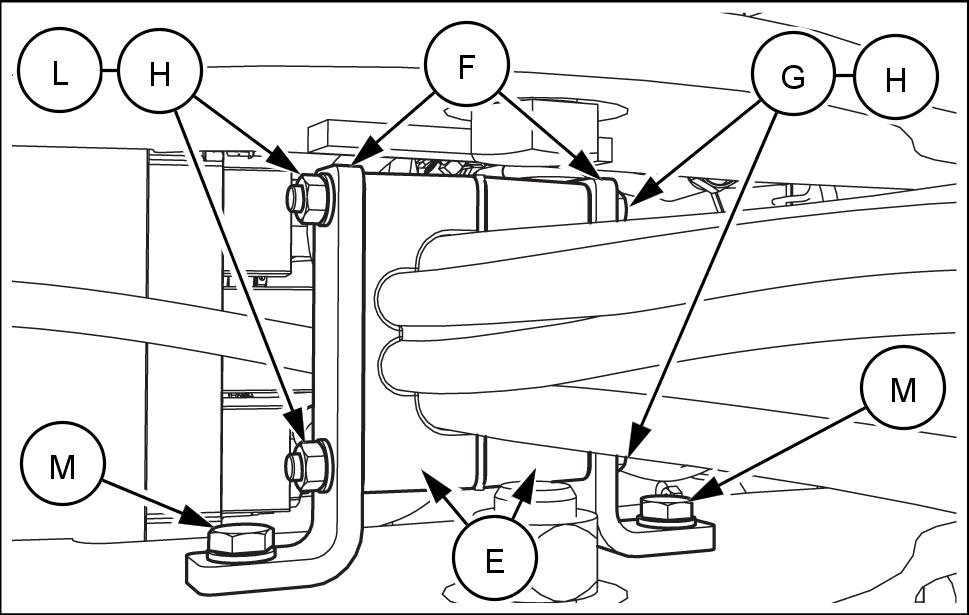 L
H
F
G
H
M
M
E