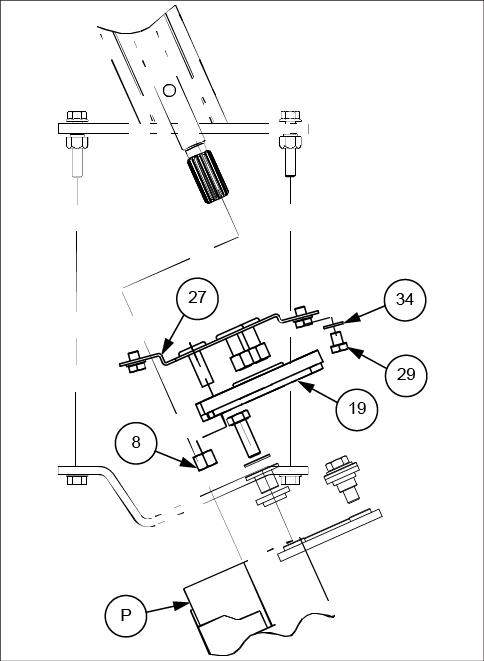 27
34
29
19
8
P