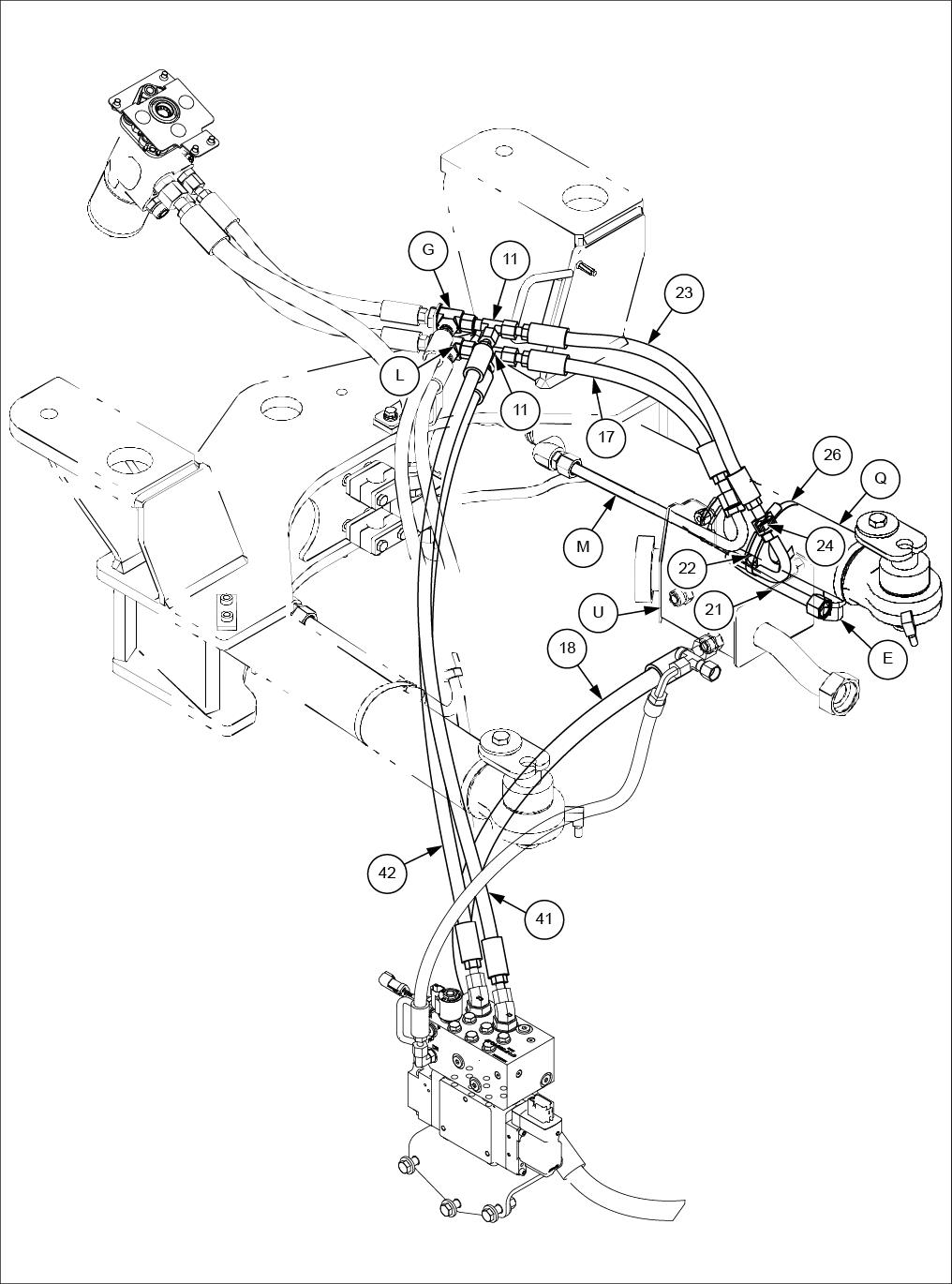 G
11
23
L
11
17
26
Q
M
24
22
U
21
18
E
42
41