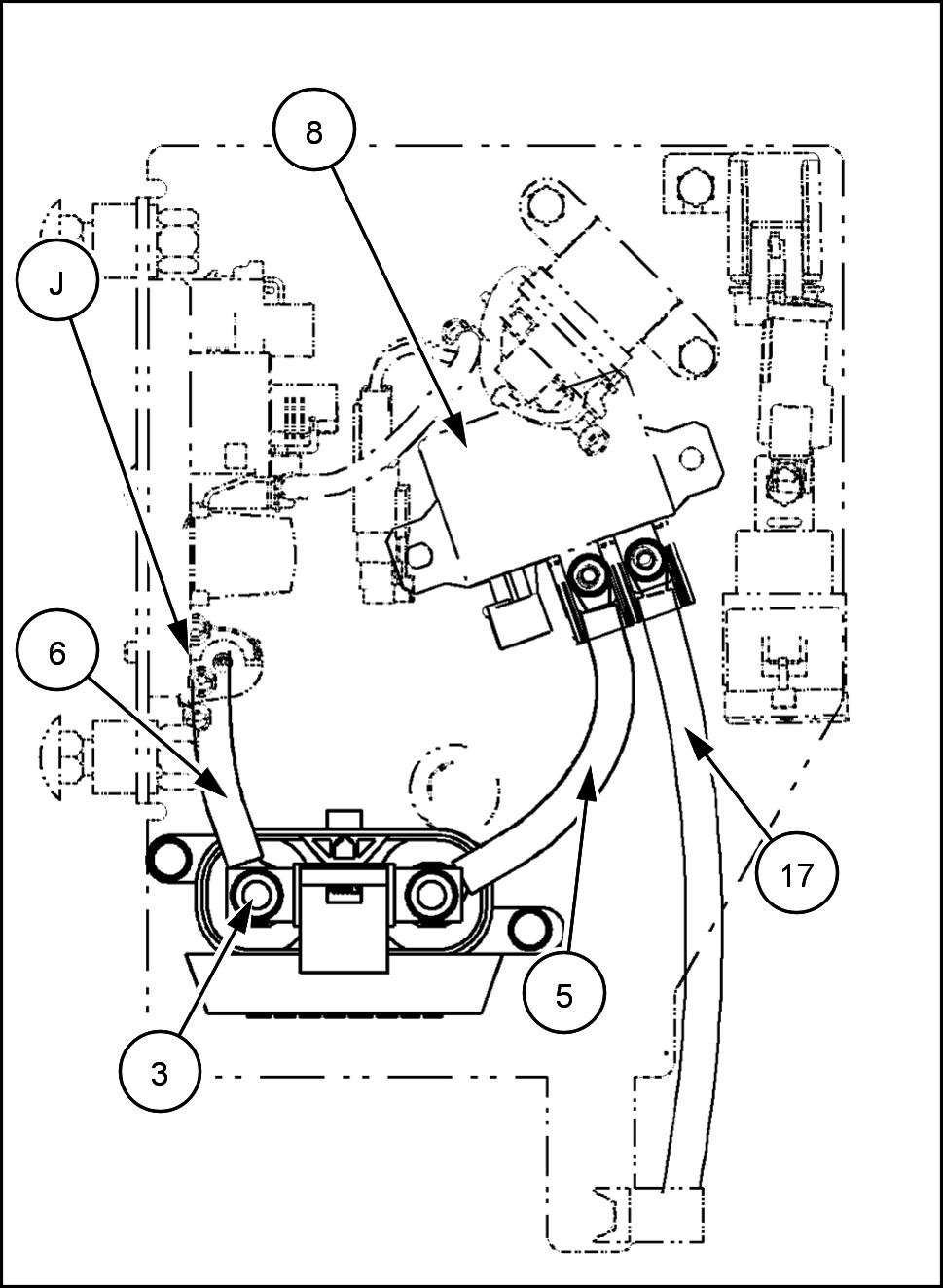 8
J
6
17
5
3