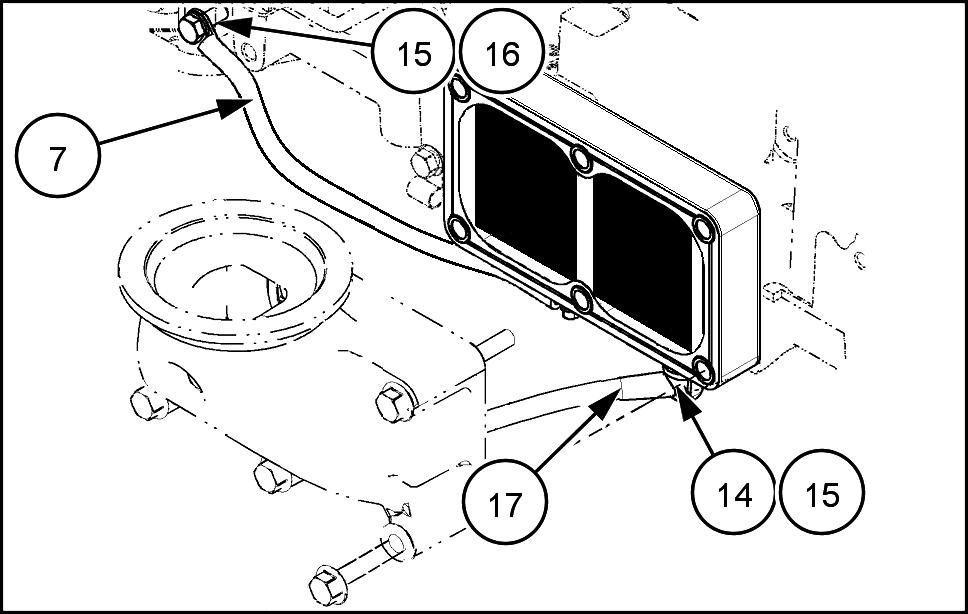 15
16
7
17
14
15