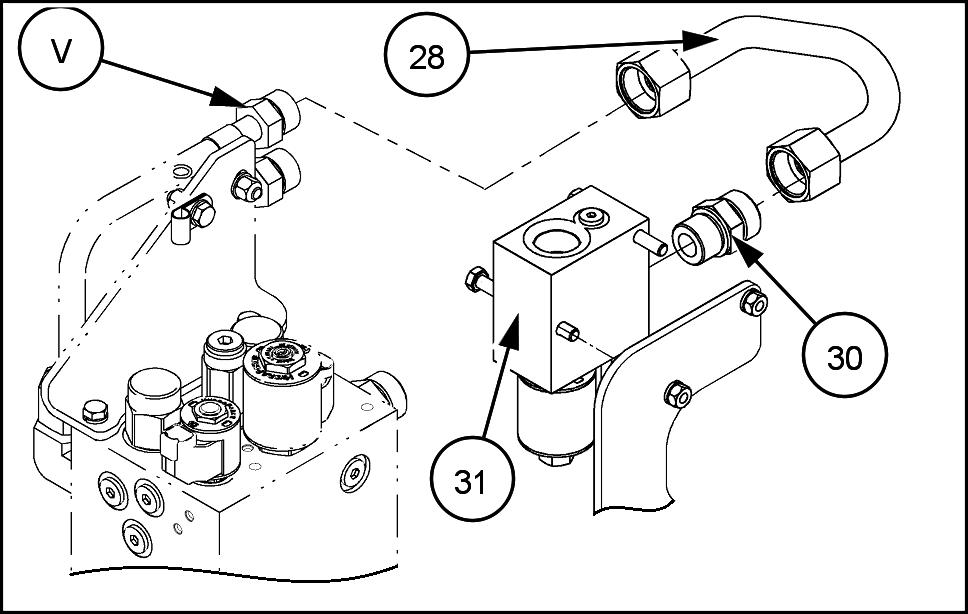 V

28

30

31