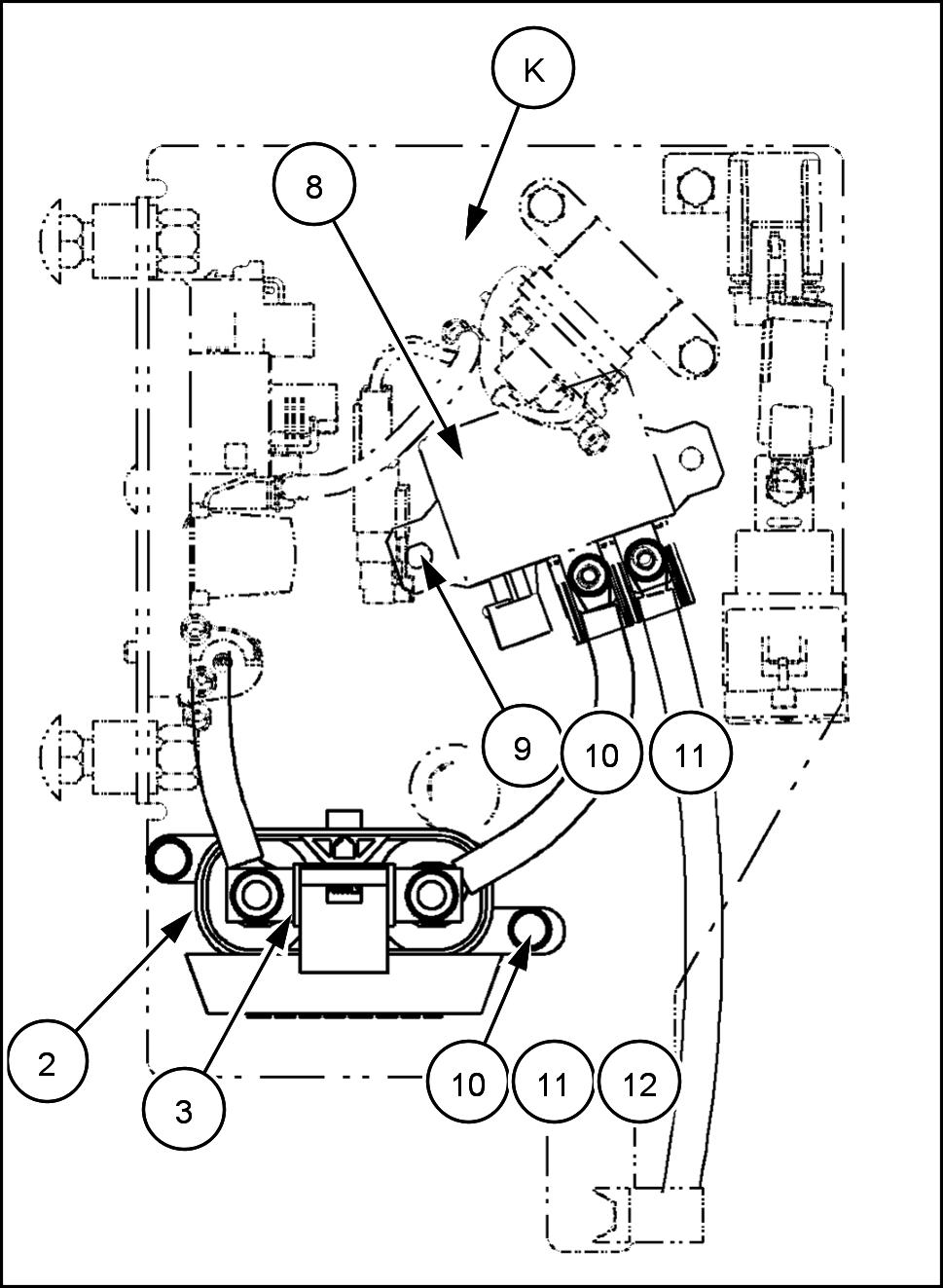 K
8
9
10
11
2
3
10
11
12