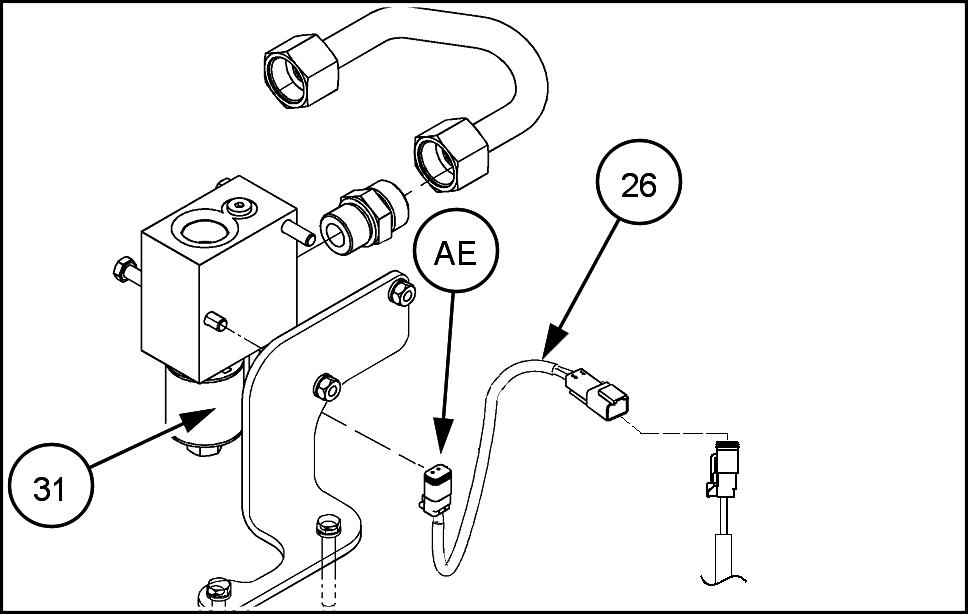 26

AE

31