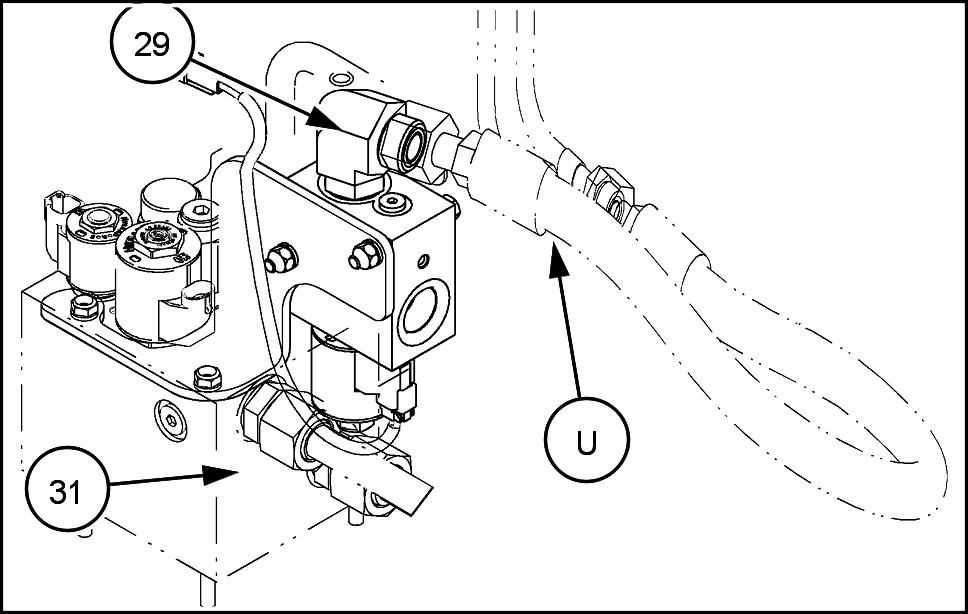 29

U

31