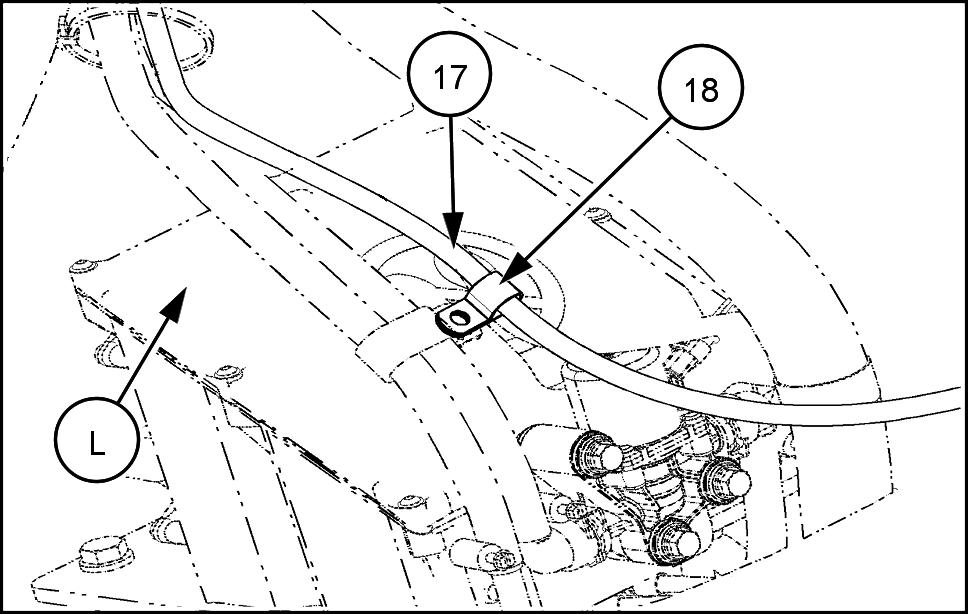 17
18
L