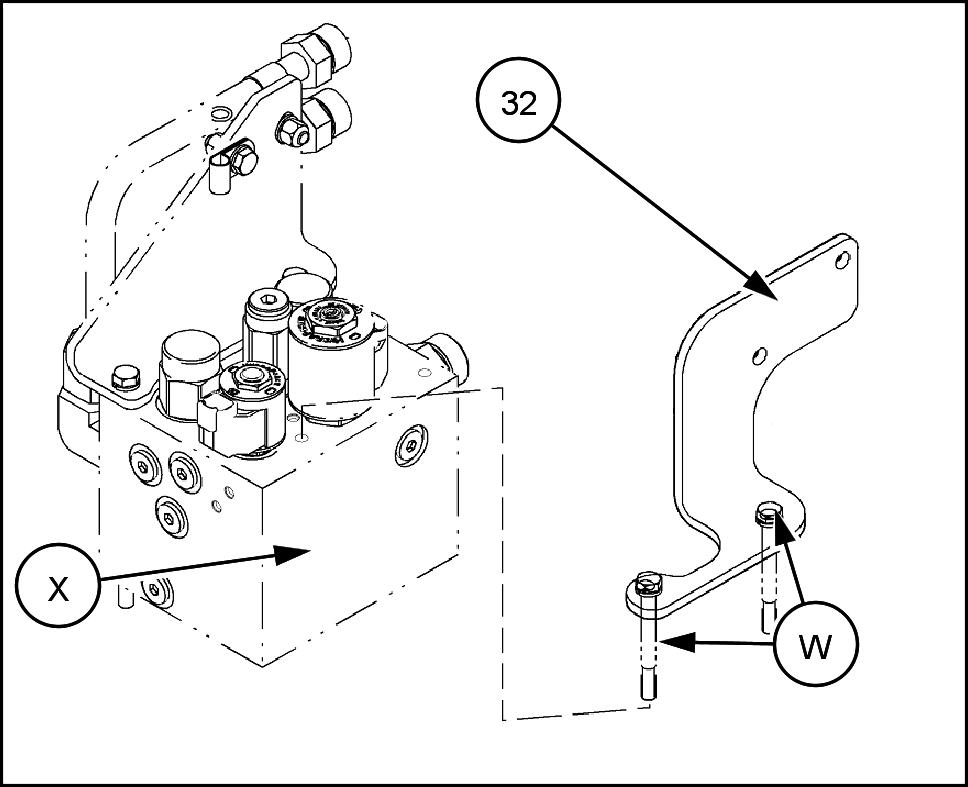 32

X

W