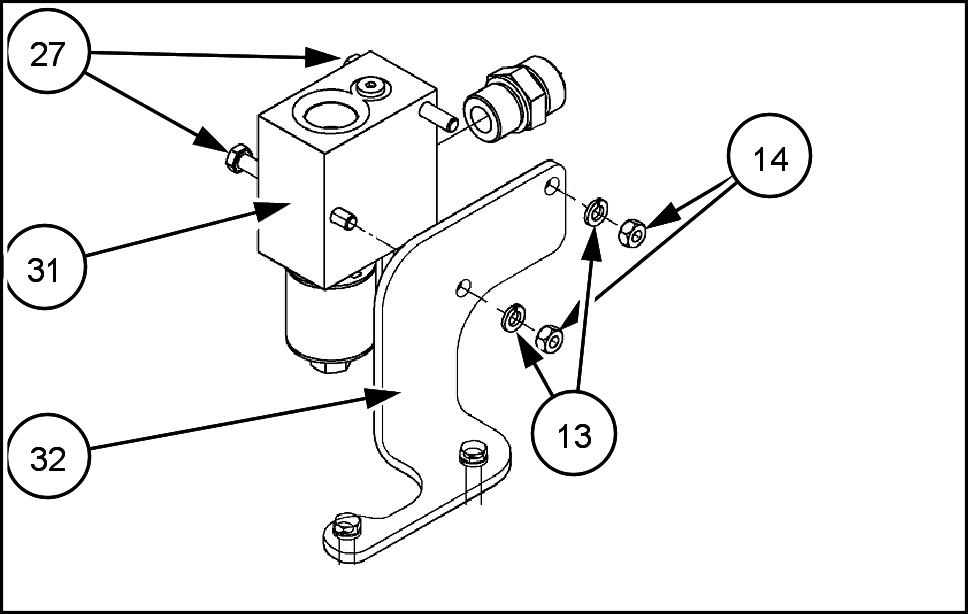 27

14

31

13

32