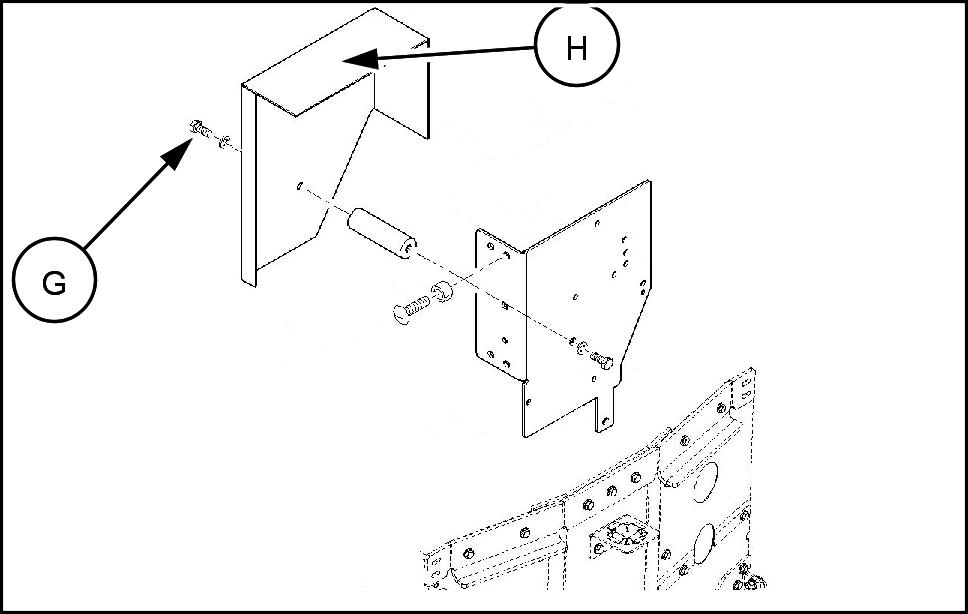 H

G