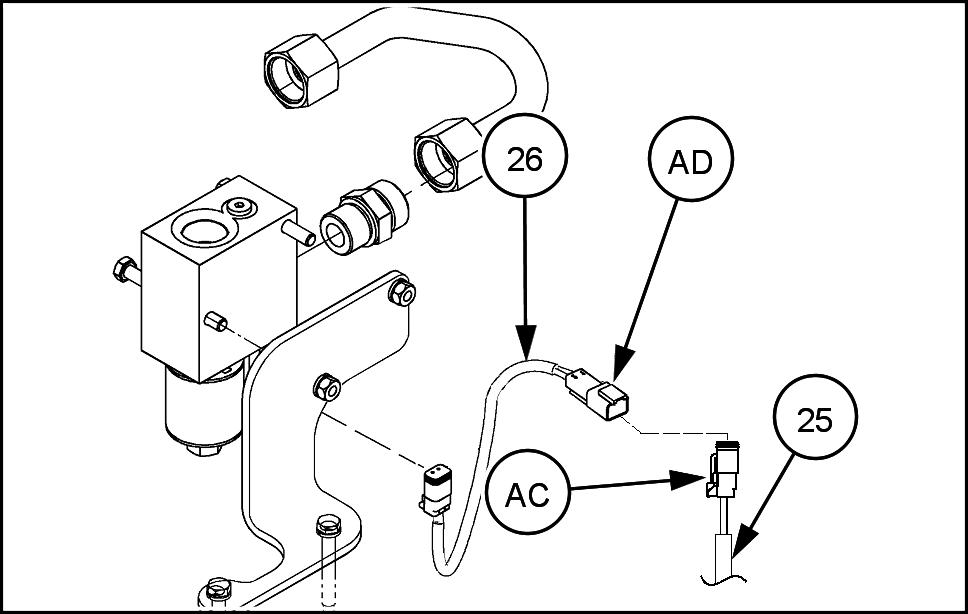 26
AD
25
AC