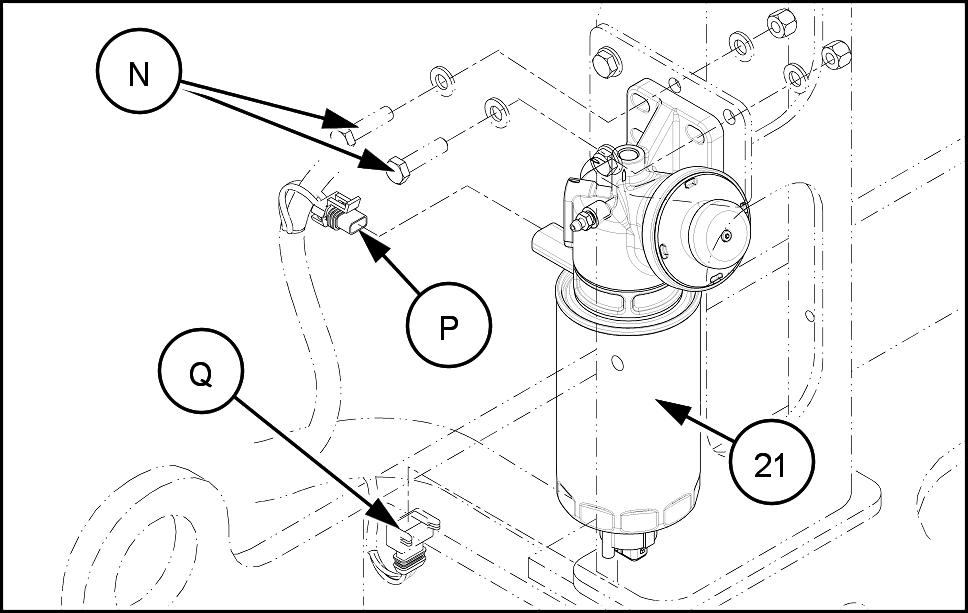 N

P

Q

21