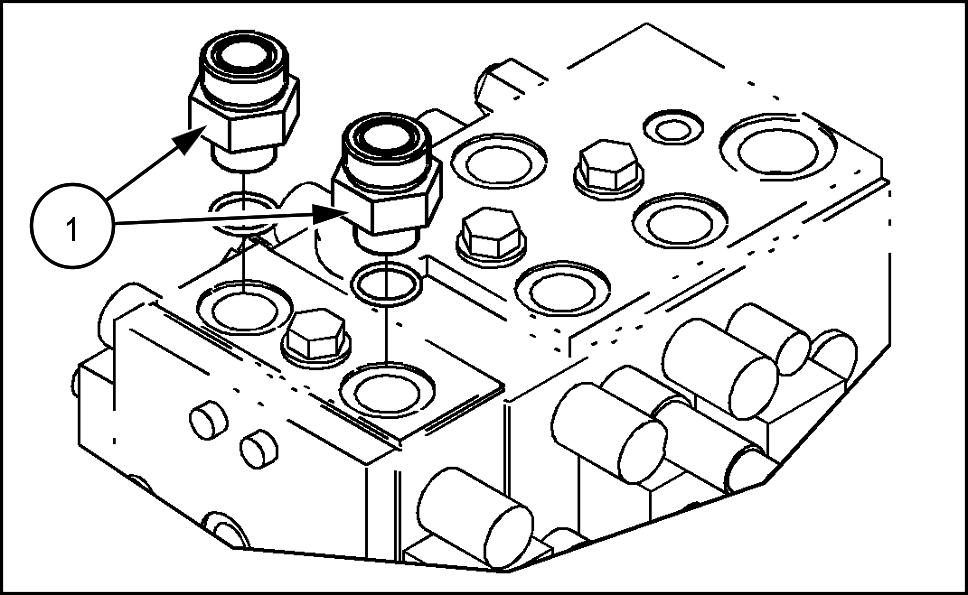 1