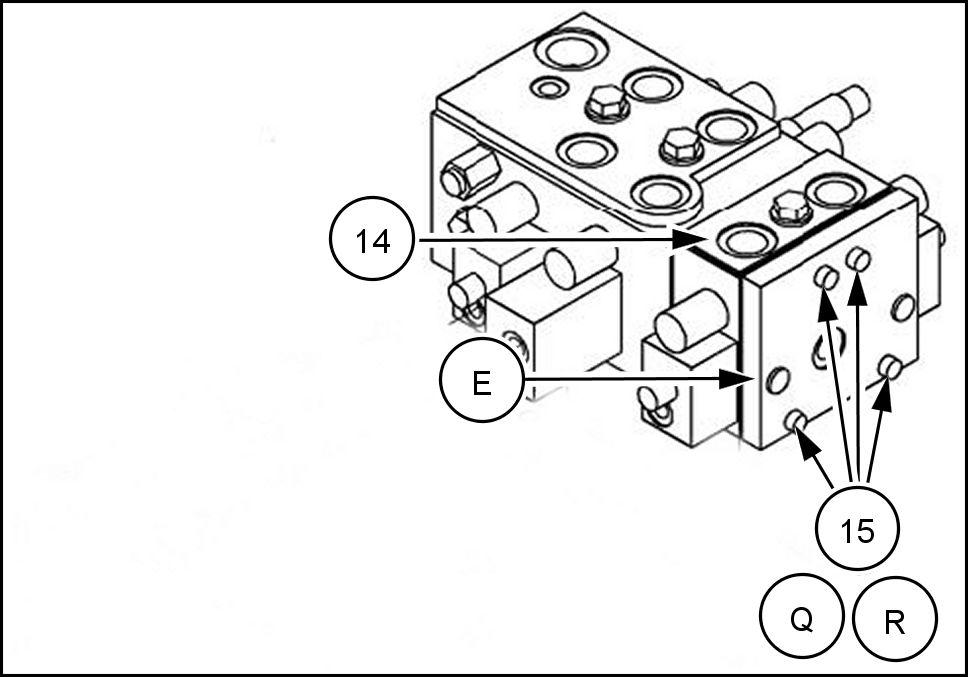 14

E

15

Q

R